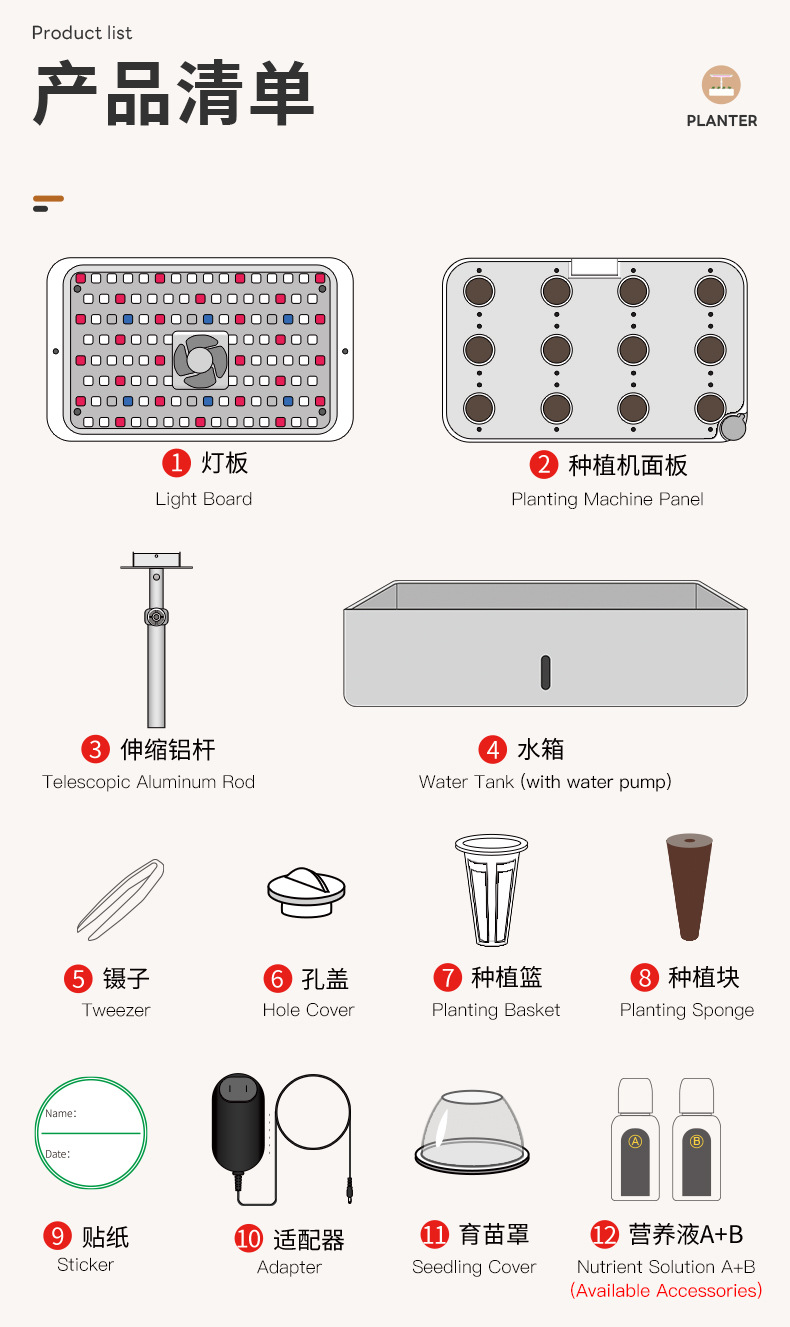 Product list
产品清单

PLANTER

1 灯板
Light Board

2 种植机面板
Planting Machine Panel

3 伸缩铝杆
Telescopic Aluminum Rod

4 水箱
Water Tank (with water pump)

5 镊子
Tweezer

6 孔盖
Hole Cover

7 种植篮
Planting Basket

8 种植块
Planting Sponge

Name:
Date:

9 贴纸
Sticker

10 适配器
Adapter

11 育苗罩
Seedling Cover

Ⓐ Ⓑ

12 营养液A+B
Nutrient Solution A+B
(Available Accessories)