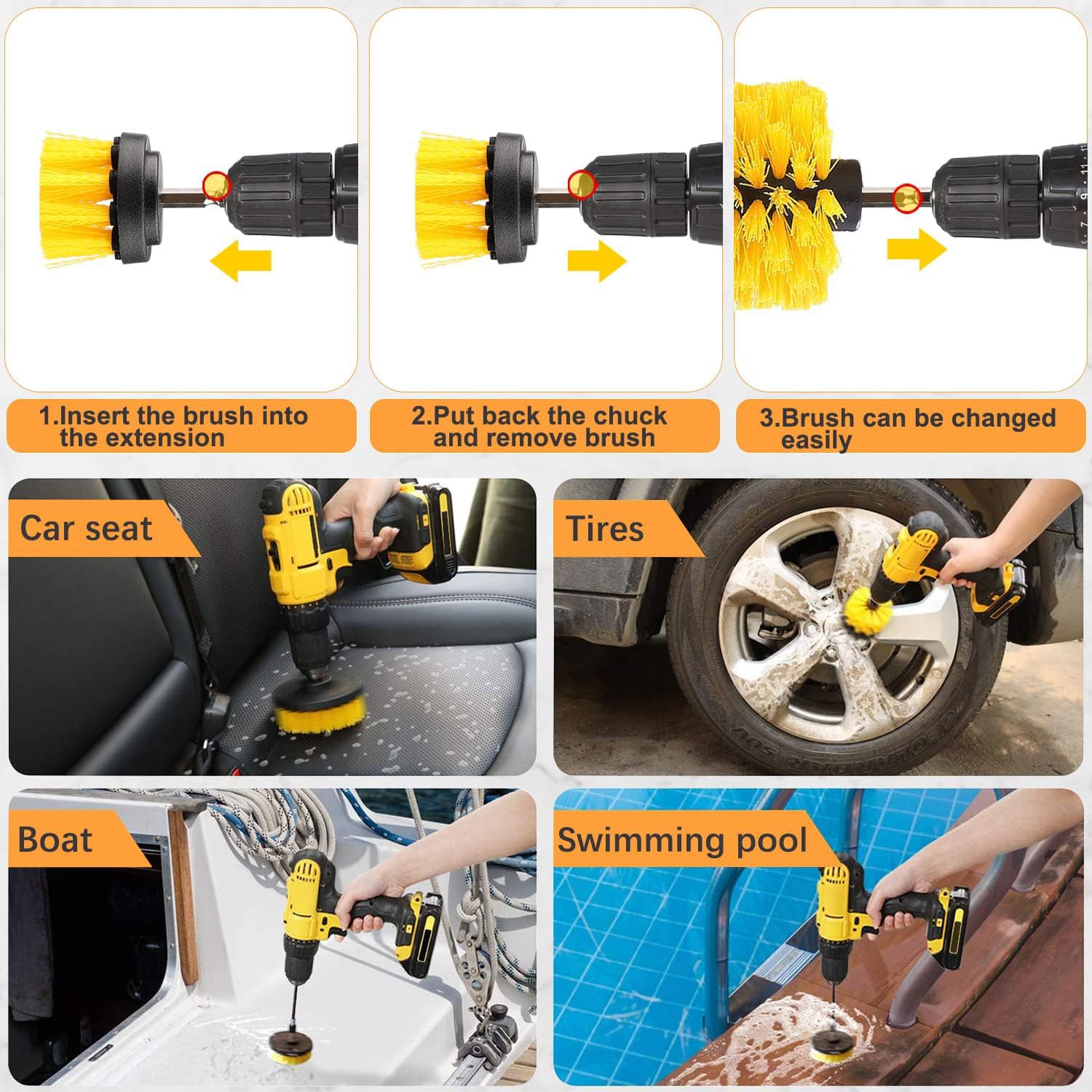 1.Insert the brush into the extension

2.Put back the chuck and remove brush

3.Brush can be changed easily

Car seat

Tires

Boat

Swimming pool