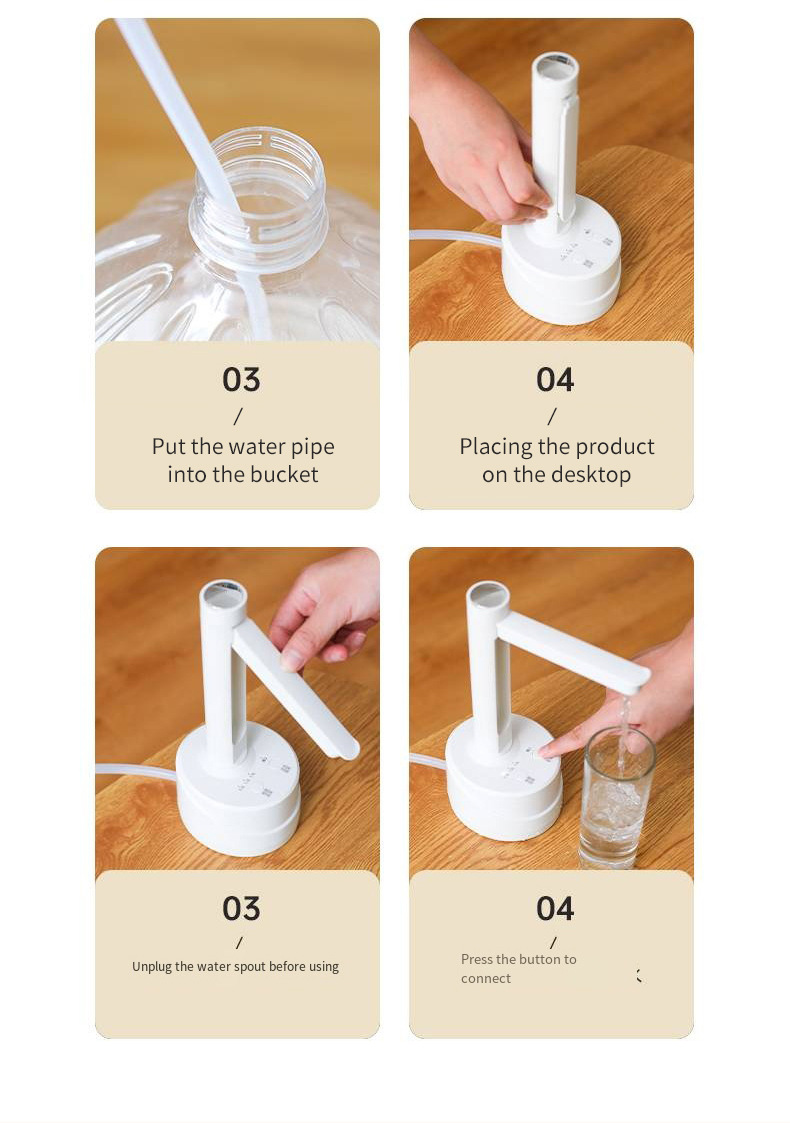 03
/
Put the water pipe into the bucket

04
/
Placing the product on the desktop

03
/
Unplug the water spout before using

04
/
Press the button to connect