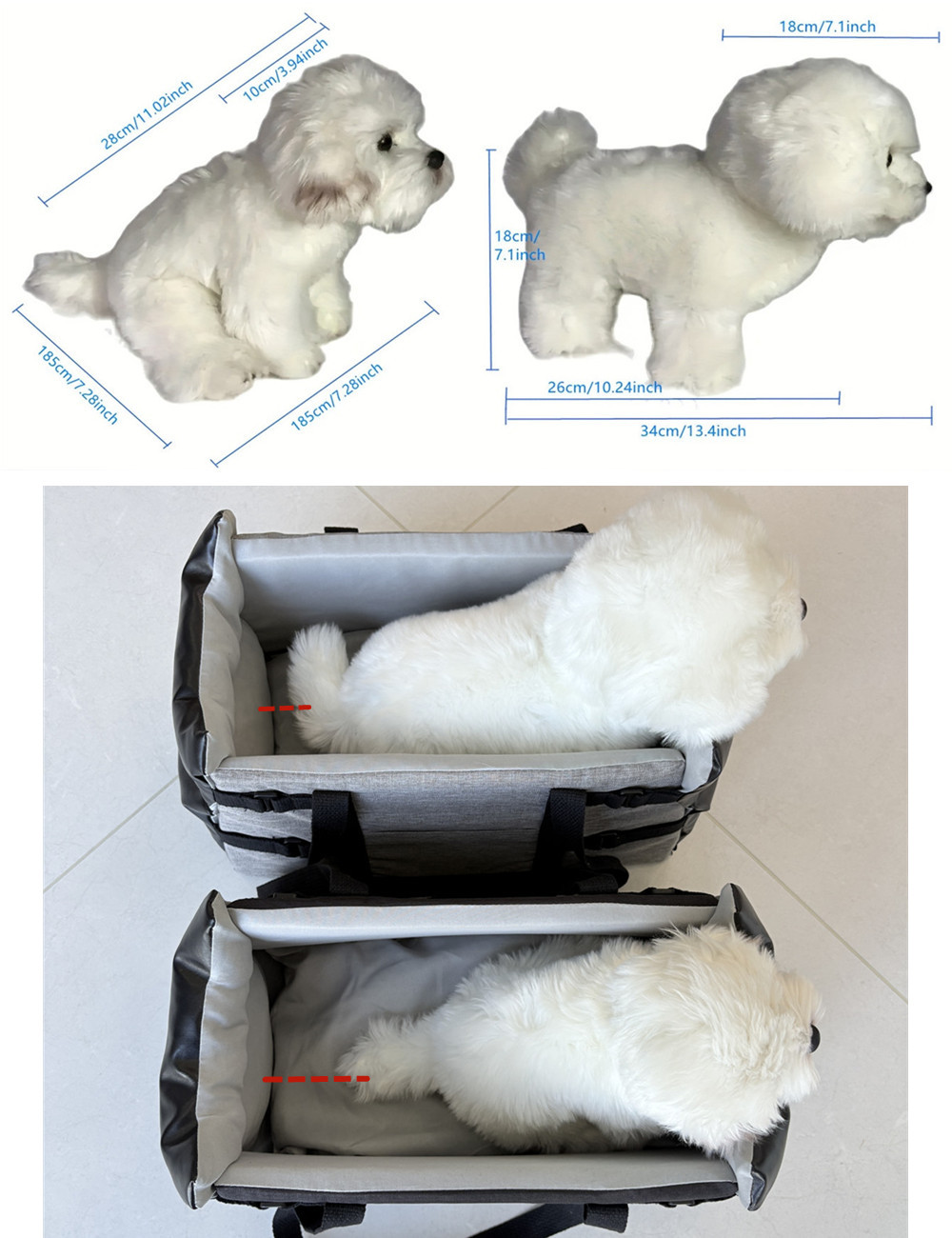 28cm/11.02inch
10cm/3.94inch
185cm/7.28inch
185cm/7.28inch
18cm/7.1inch
18cm/
7.1inch
26cm/10.24inch
34cm/13.4inch