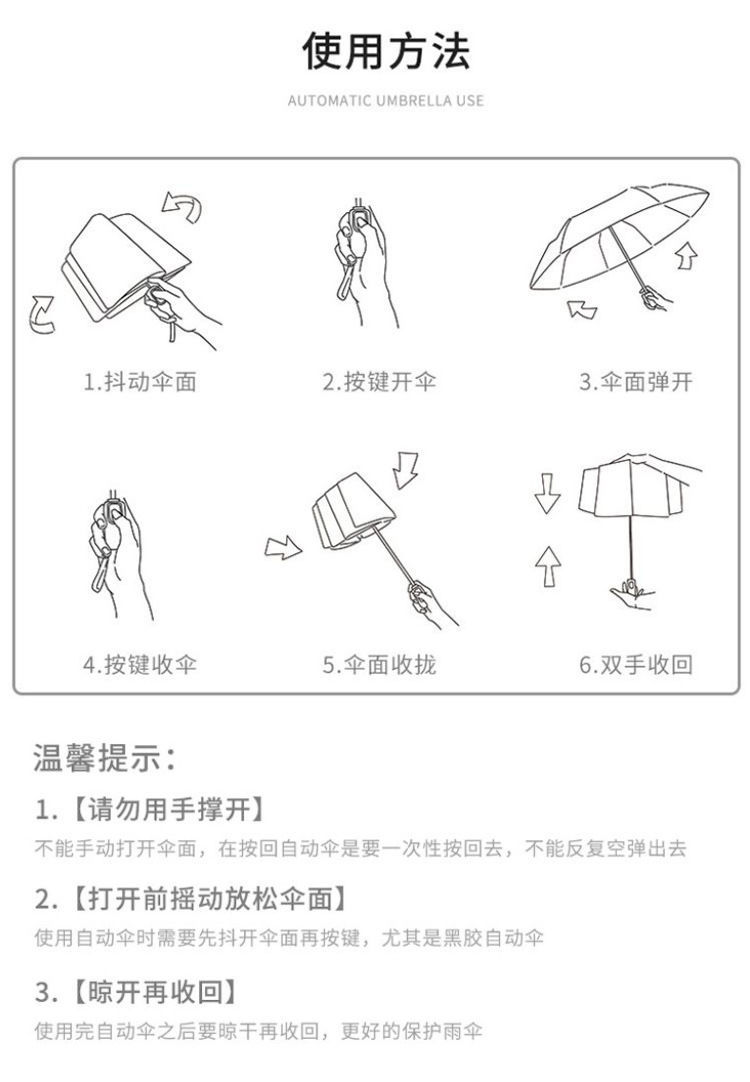 使用方法

AUTOMATIC UMBRELLA USE

1.抖动伞面

2.按键开伞

3.伞面弹开

4.按键收伞

5.伞面收拢

6.双手收回

温馨提示：

1.【请勿用手撑开】

不能手动打开伞面，在按回自动伞是要一次性按回去，不能反复空弹出去

2.【打开前摇动放松伞面】

使用自动伞时需要先抖开伞面再按键，尤其是黑胶自动伞

3.【晾开再收回】

使用完自动伞之后要晾干再收回，更好的保护雨伞