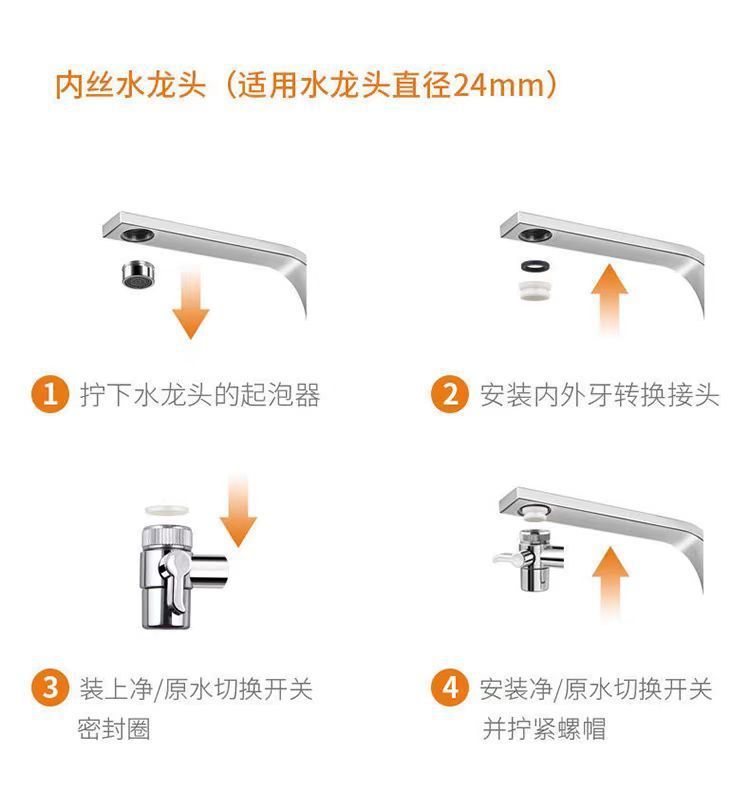 内丝水龙头（适用水龙头直径24mm）

1 拧下水龙头的起泡器

2 安装内外牙转换接头

3 装上净/原水切换开关密封圈

4 安装净/原水切换开关并拧紧螺帽