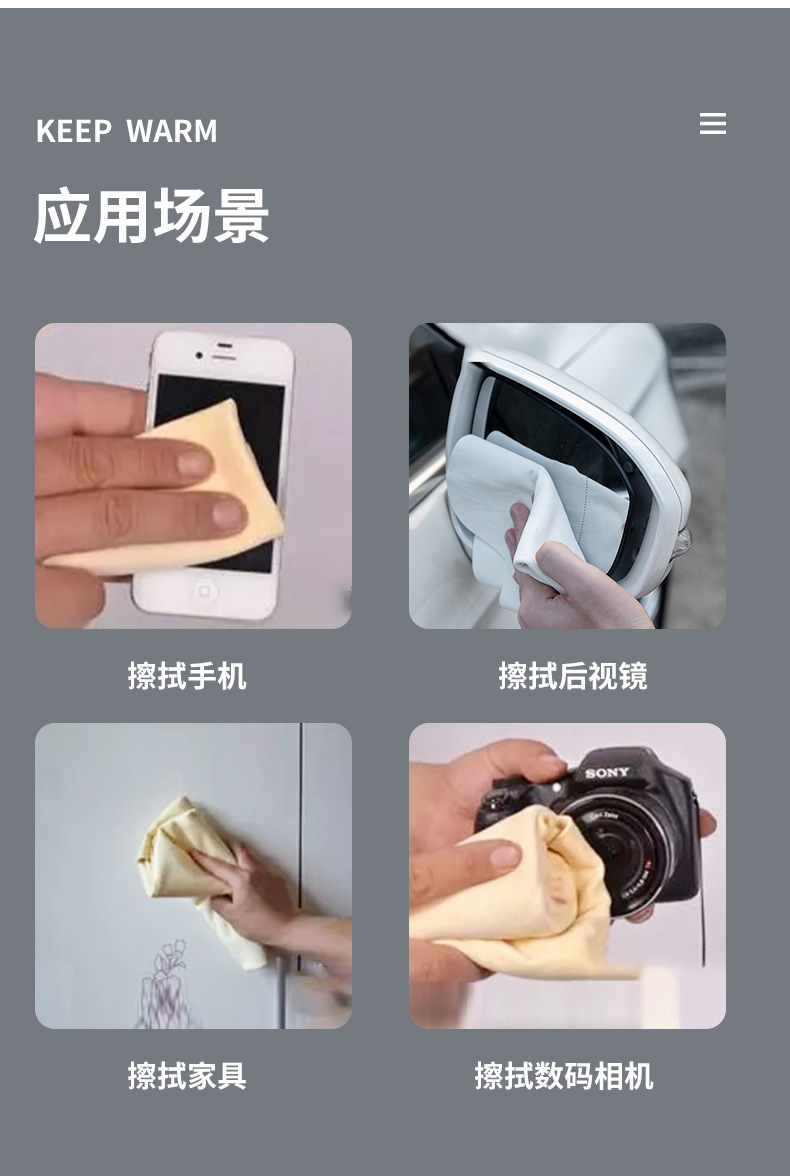 KEEP WARM

应用场景

擦拭手机

擦拭后视镜

擦拭家具

SONY

擦拭数码相机