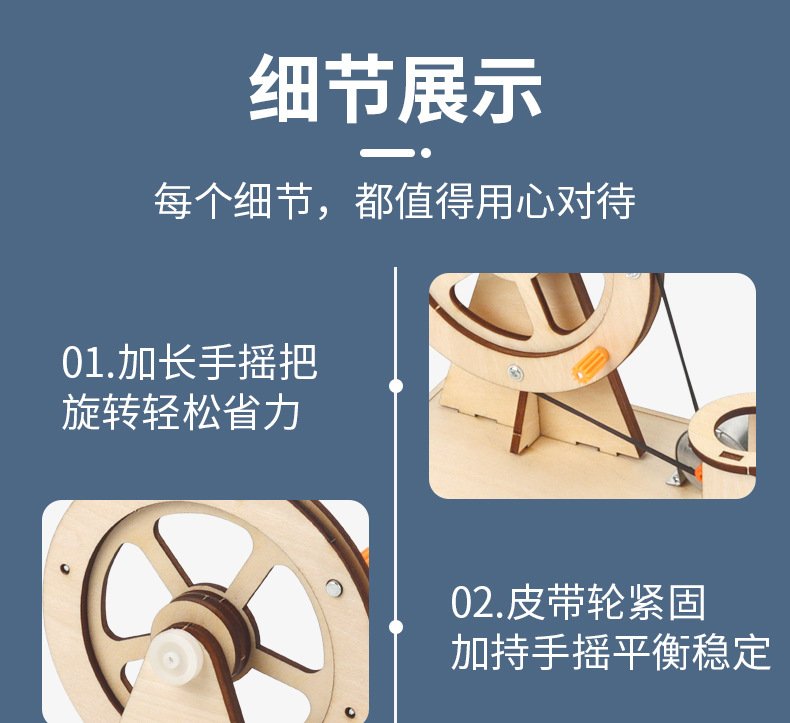 细节展示

每个细节，都值得用心对待

01.加长手摇把
旋转轻松省力

02.皮带轮紧固
加持手摇平衡稳定