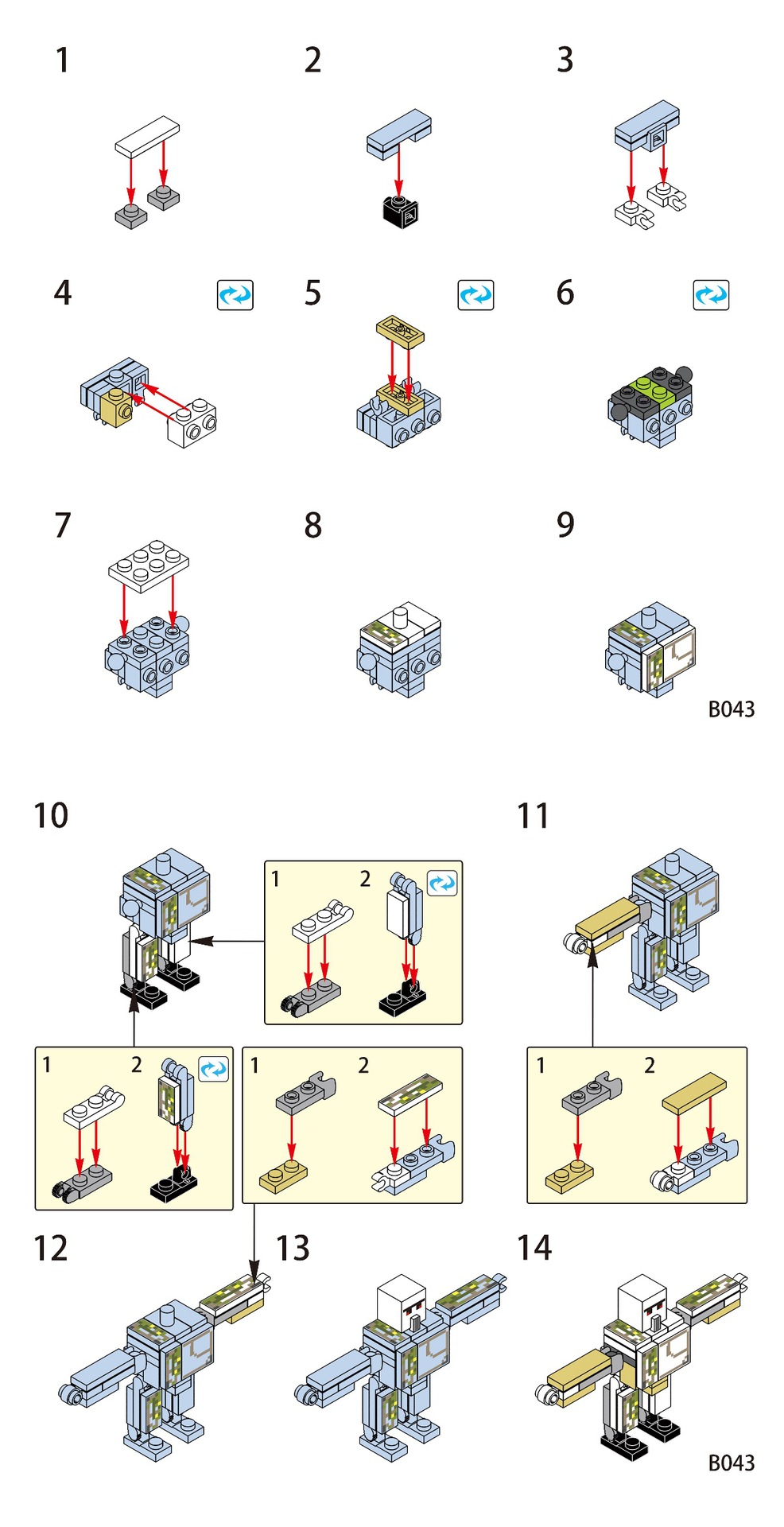 1

2

3

4

5

6

7

8

9

B043

10

1 2

11

1 2

1 2

1 2

12

13

14

B043