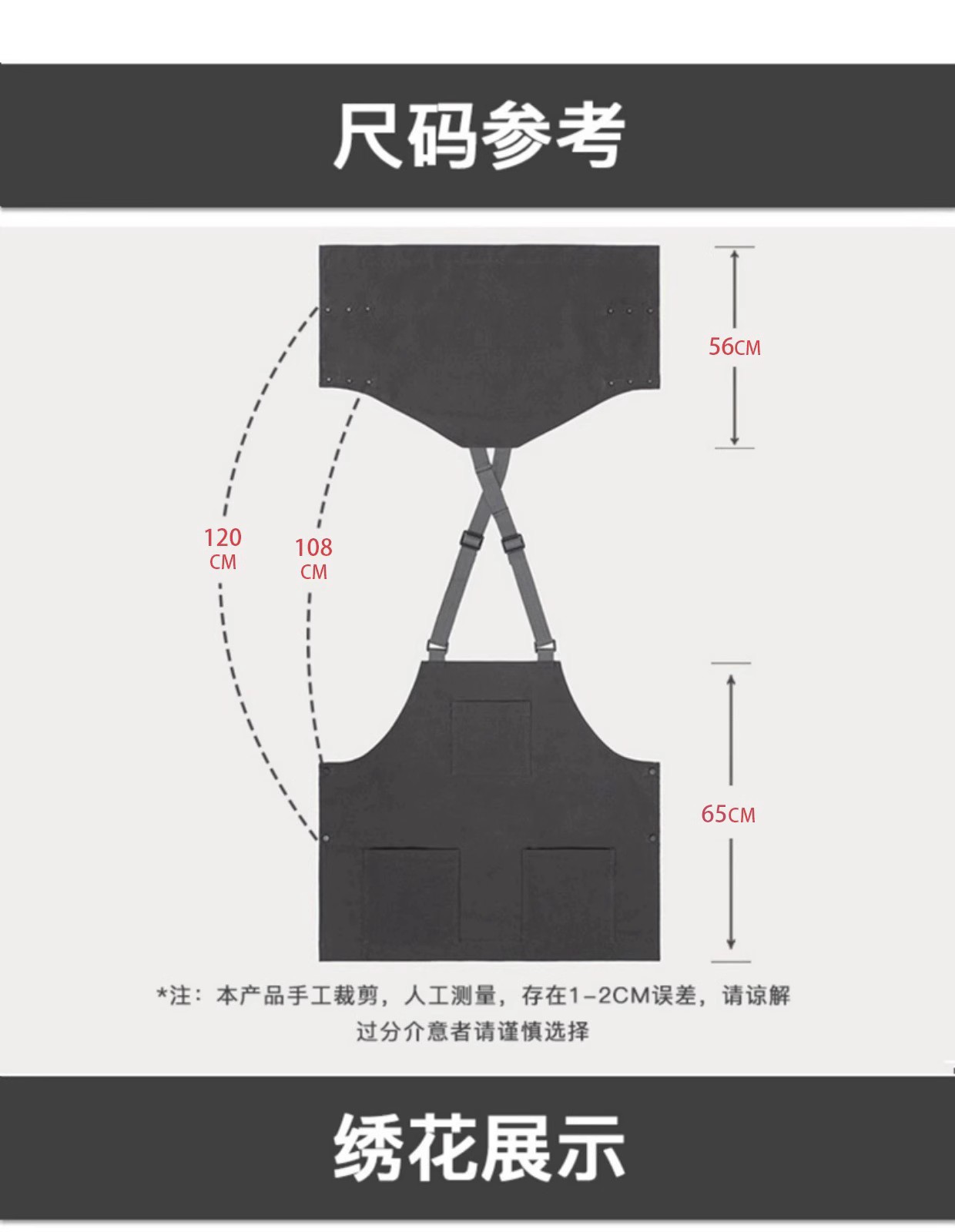 尺码参考

56CM

120
CM

108
CM

65CM

*注：本产品手工裁剪，人工测量，存在1-2CM误差，请谅解
过分介意者请谨慎选择

绣花展示