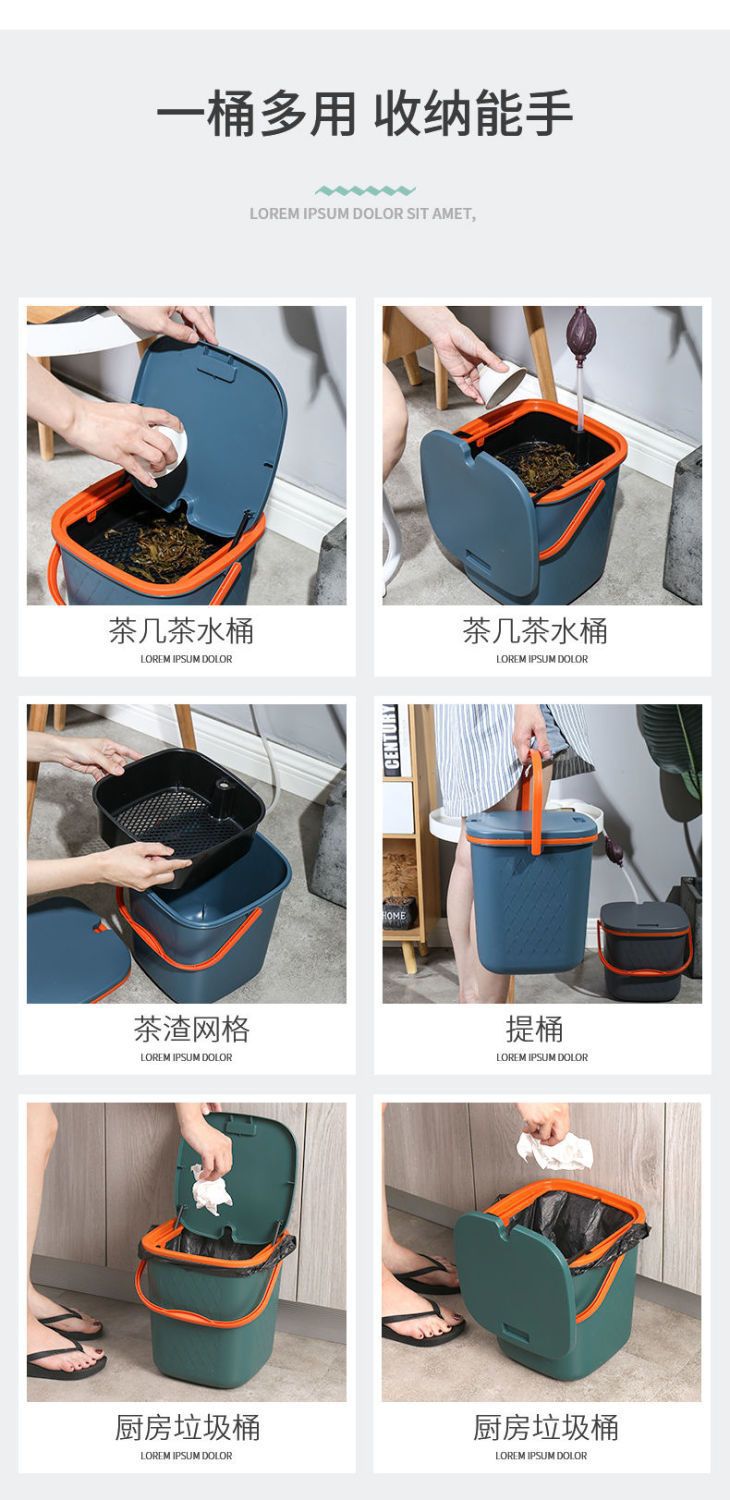 一桶多用 收纳能手

LOREM IPSUM DOLOR SIT AMET,

茶几茶水桶
LOREM IPSUM DOLOR

茶几茶水桶
LOREM IPSUM DOLOR

茶渣网格
LOREM IPSUM DOLOR

CENTURY

HOME

提桶
LOREM IPSUM DOLOR

厨房垃圾桶
LOREM IPSUM DOLOR

厨房垃圾桶
LOREM IPSUM DOLOR