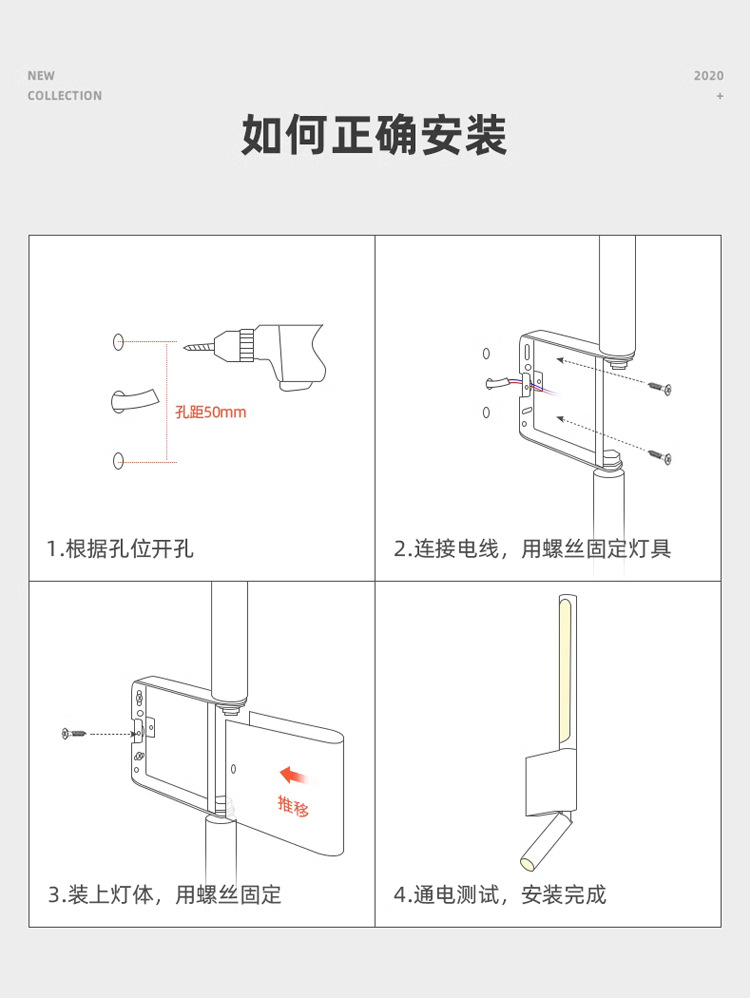 NEW
COLLECTION

2020
+

如何正确安装

孔距50mm

1.根据孔位开孔

2.连接电线，用螺丝固定灯具

推移

3.装上灯体，用螺丝固定

4.通电测试，安装完成