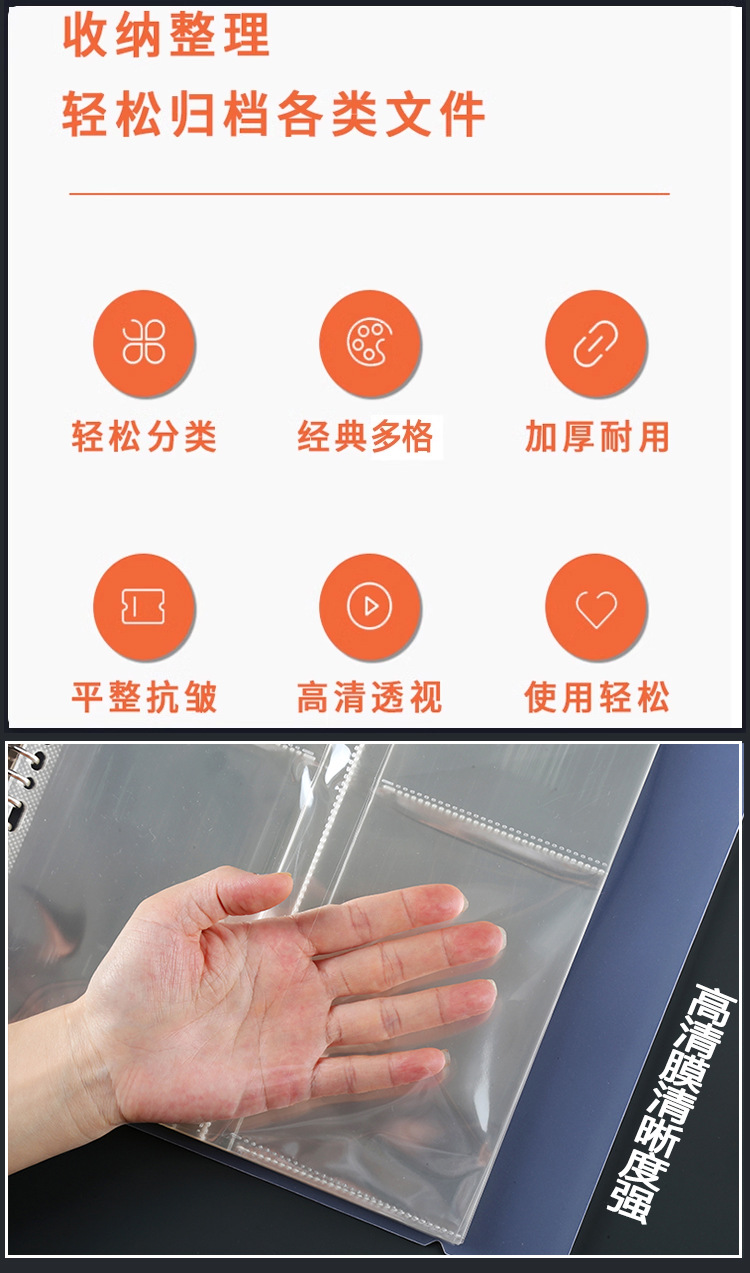 收纳整理
轻松归档各类文件

轻松分类
经典多格
加厚耐用

平整抗皱
高清透视
使用轻松

高清膜清晰度强