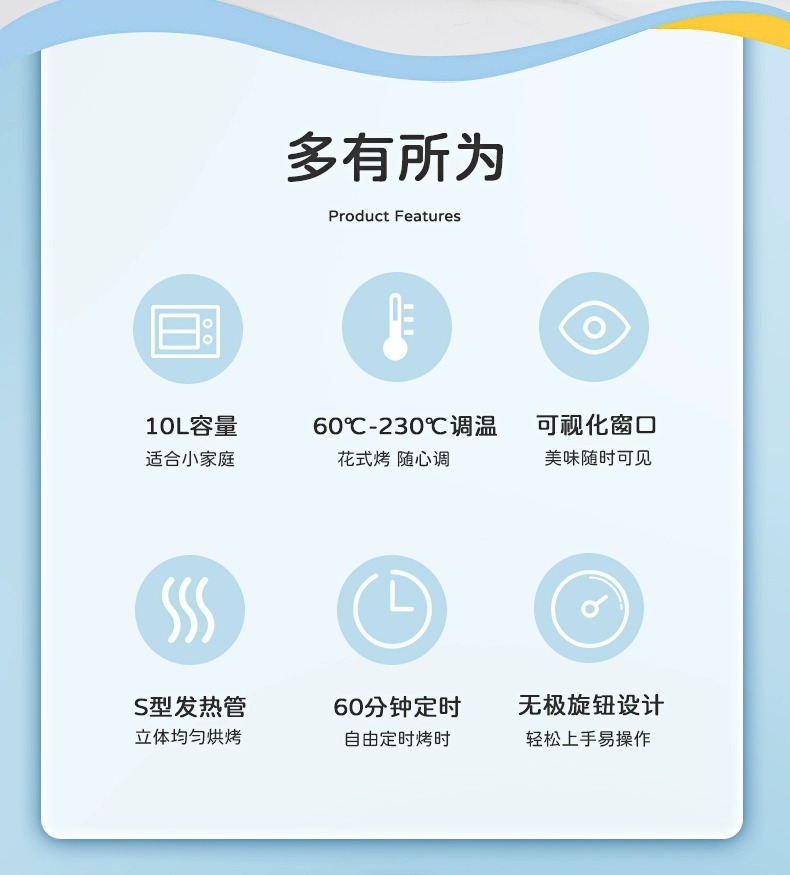 多有所为

Product Features

10L容量
适合小家庭

60℃-230℃调温
花式烤 随心调

可视化窗口
美味随时可见

S型发热管
立体均匀烘烤

60分钟定时
自由定时烤时

无极旋钮设计
轻松上手易操作