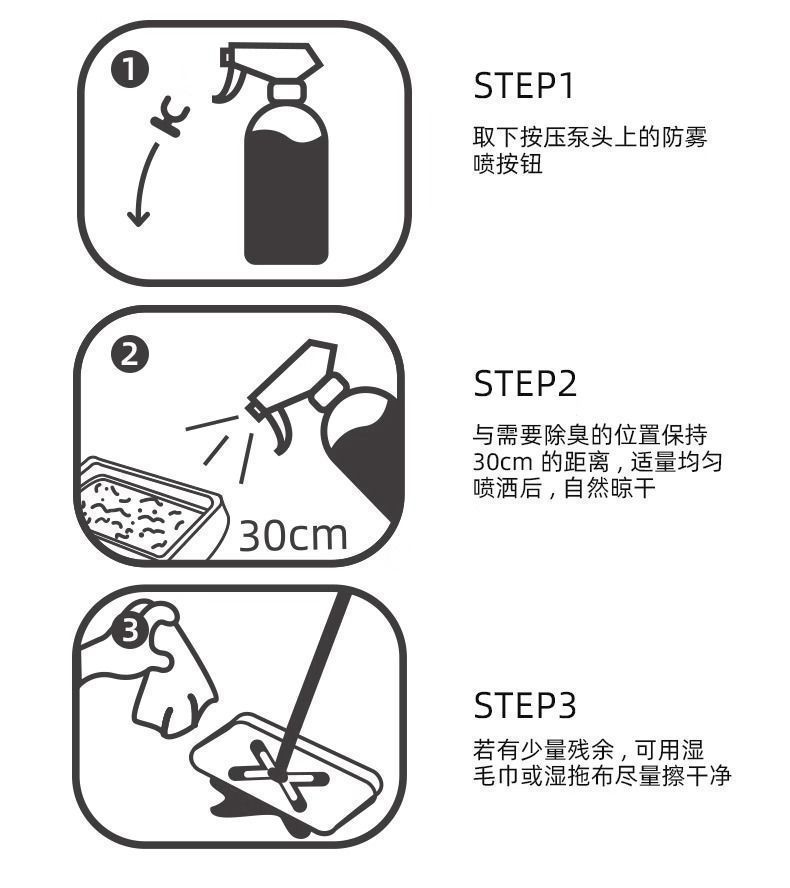 1

STEP1
取下按压泵头上的防雾喷按钮

2

30cm

STEP2
与需要除臭的位置保持30cm 的距离，适量均匀喷洒后，自然晾干

3

STEP3
若有少量残余，可用湿毛巾或湿拖布尽量擦干净