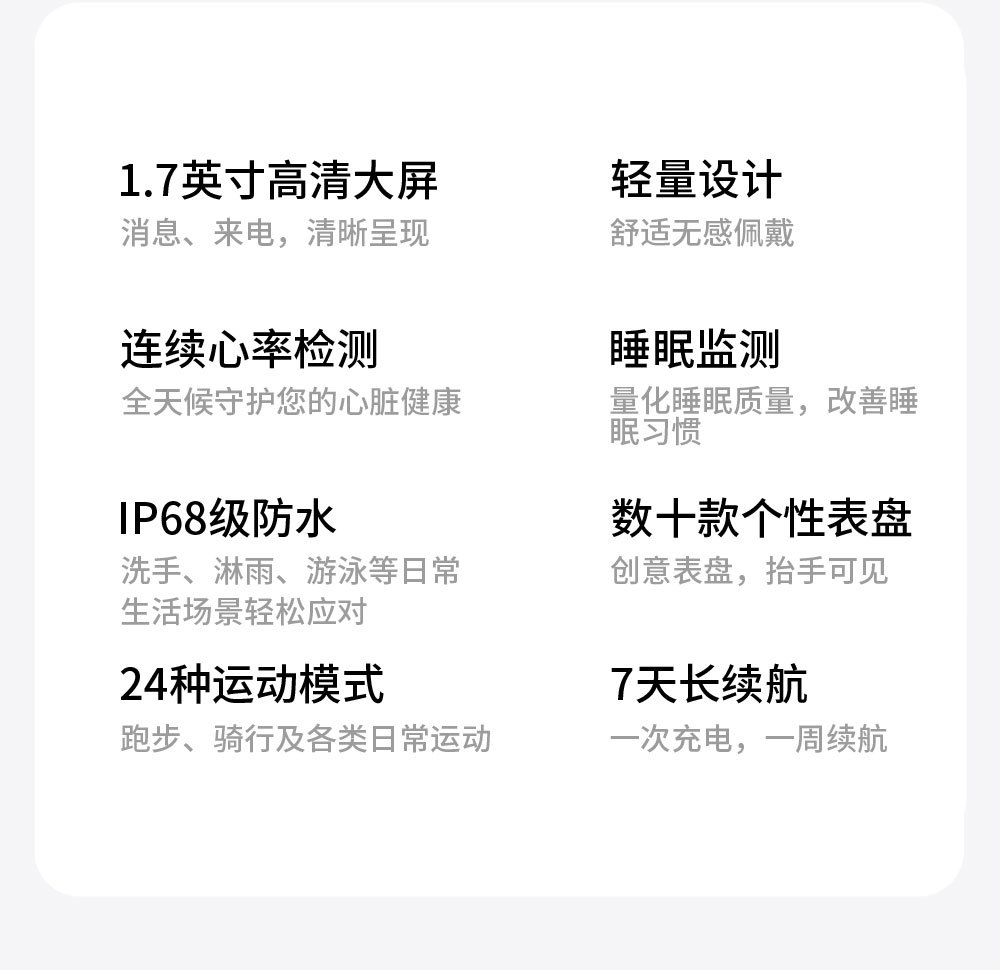 1.7英寸高清大屏
消息、来电，清晰呈现

连续心率检测
全天候守护您的心脏健康

IP68级防水
洗手、淋雨、游泳等日常生活场景轻松应对

24种运动模式
跑步、骑行及各类日常运动

轻量设计
舒适无感佩戴

睡眠监测
量化睡眠质量，改善睡眠习惯

数十款个性表盘
创意表盘，抬手可见

7天长续航
一次充电，一周续航