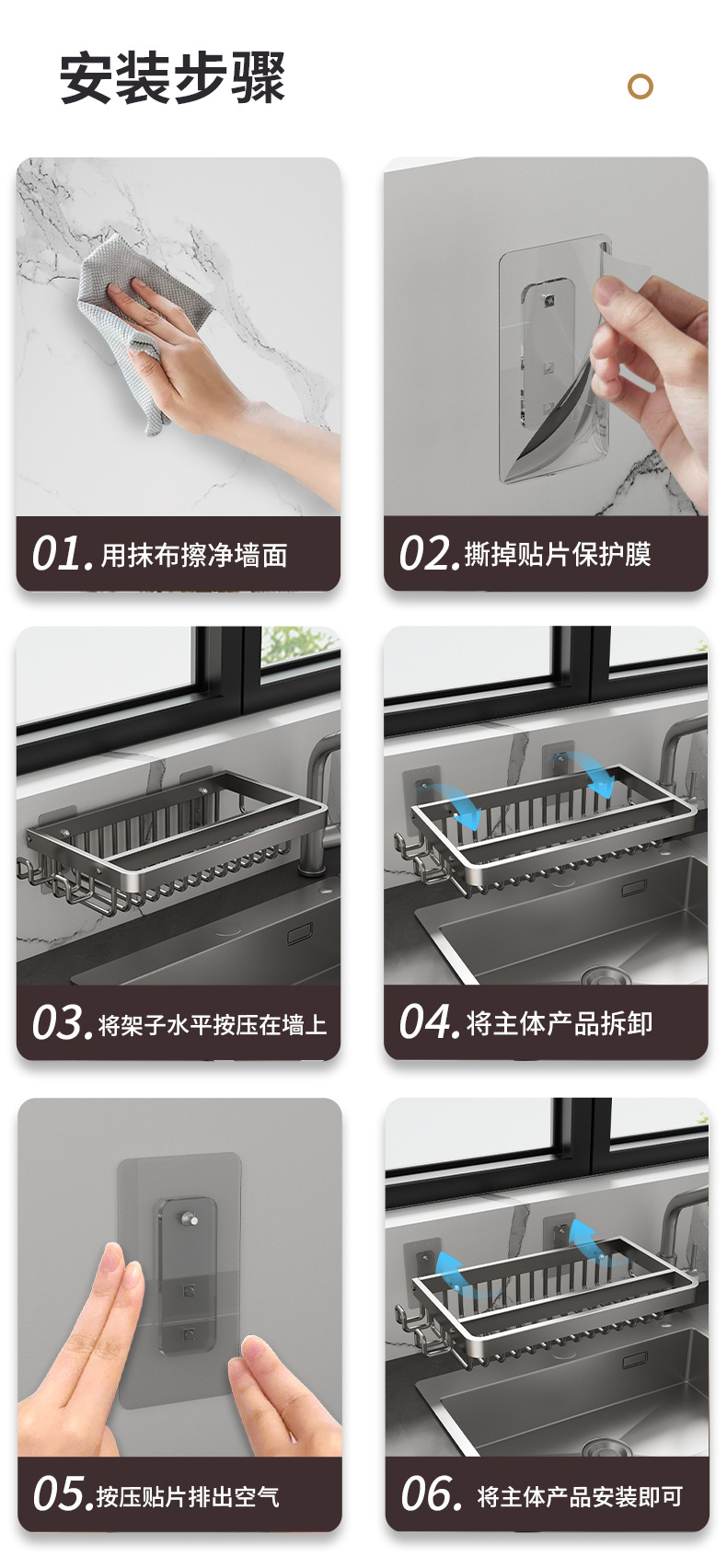 安装步骤

01. 用抹布擦净墙面

02. 撕掉贴片保护膜

03. 将架子水平按压在墙上

04. 将主体产品拆卸

05. 按压贴片排出空气

06. 将主体产品安装即可