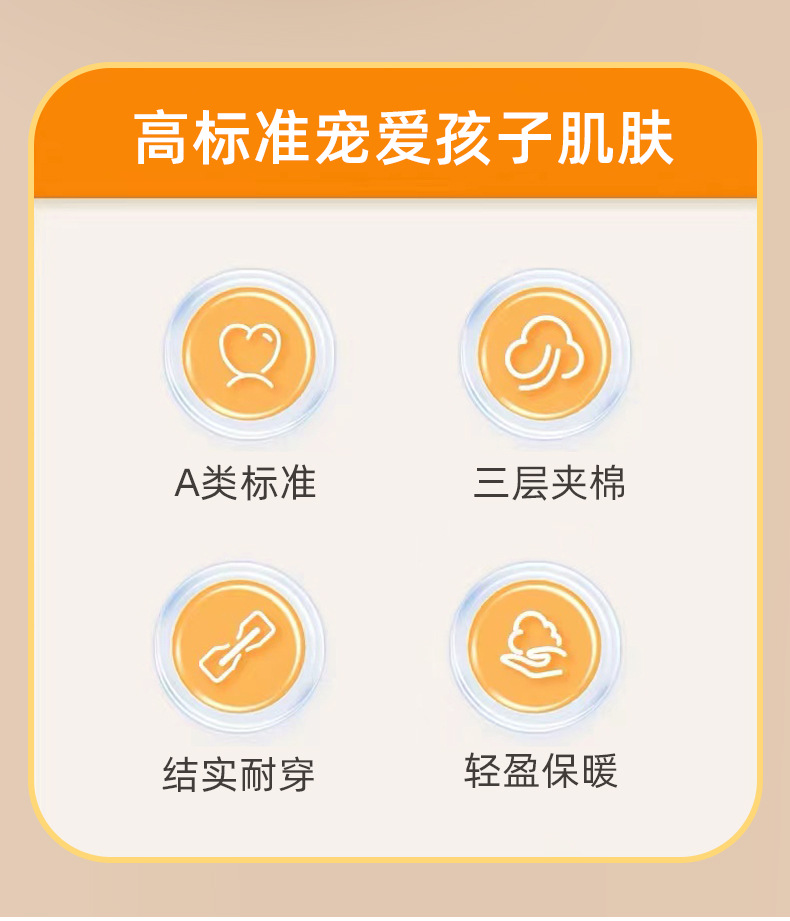 高标准宠爱孩子肌肤

A类标准 三层夹棉

结实耐穿 轻盈保暖