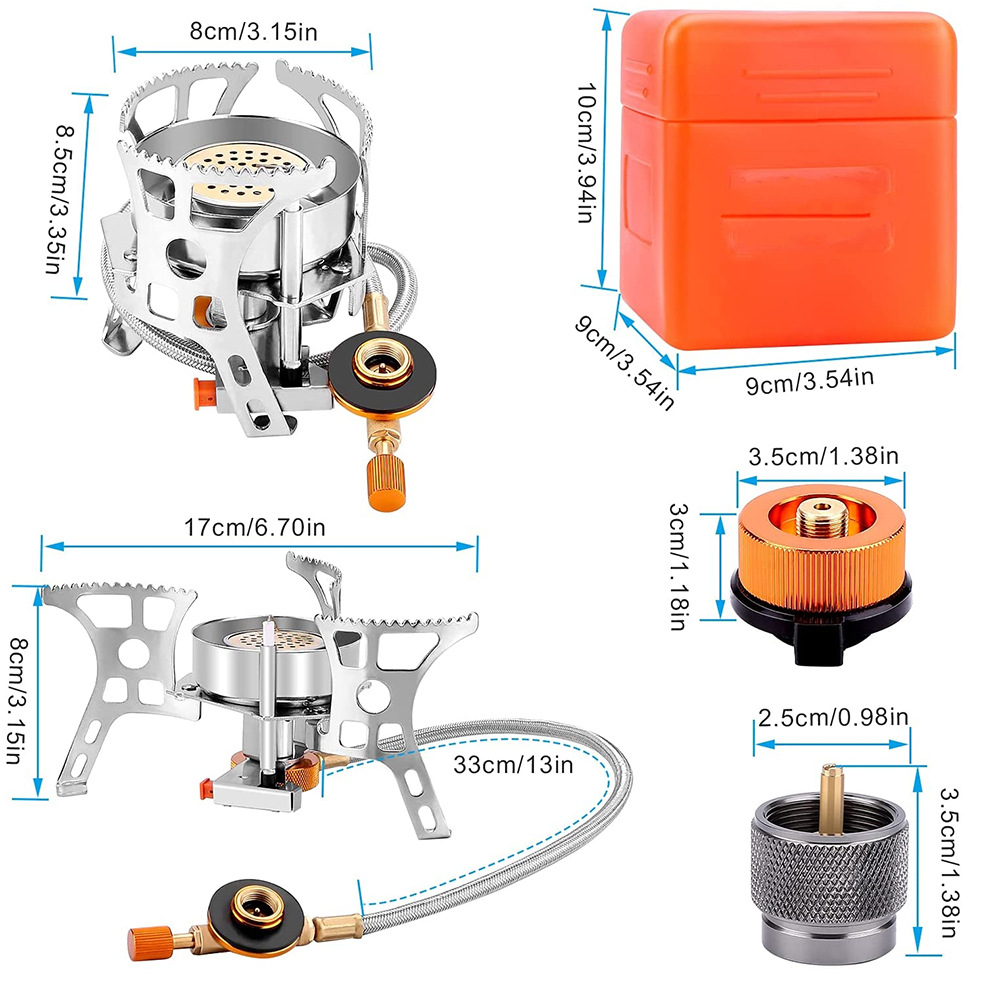 8cm/3.15in

8.5cm/3.35in

10cm/3.94in

9cm/3.54in

9cm/3.54in

3.5cm/1.38in

3cm/1.18in

17cm/6.70in

8cm/3.15in

33cm/13in

2.5cm/0.98in

3.5cm/1.38in