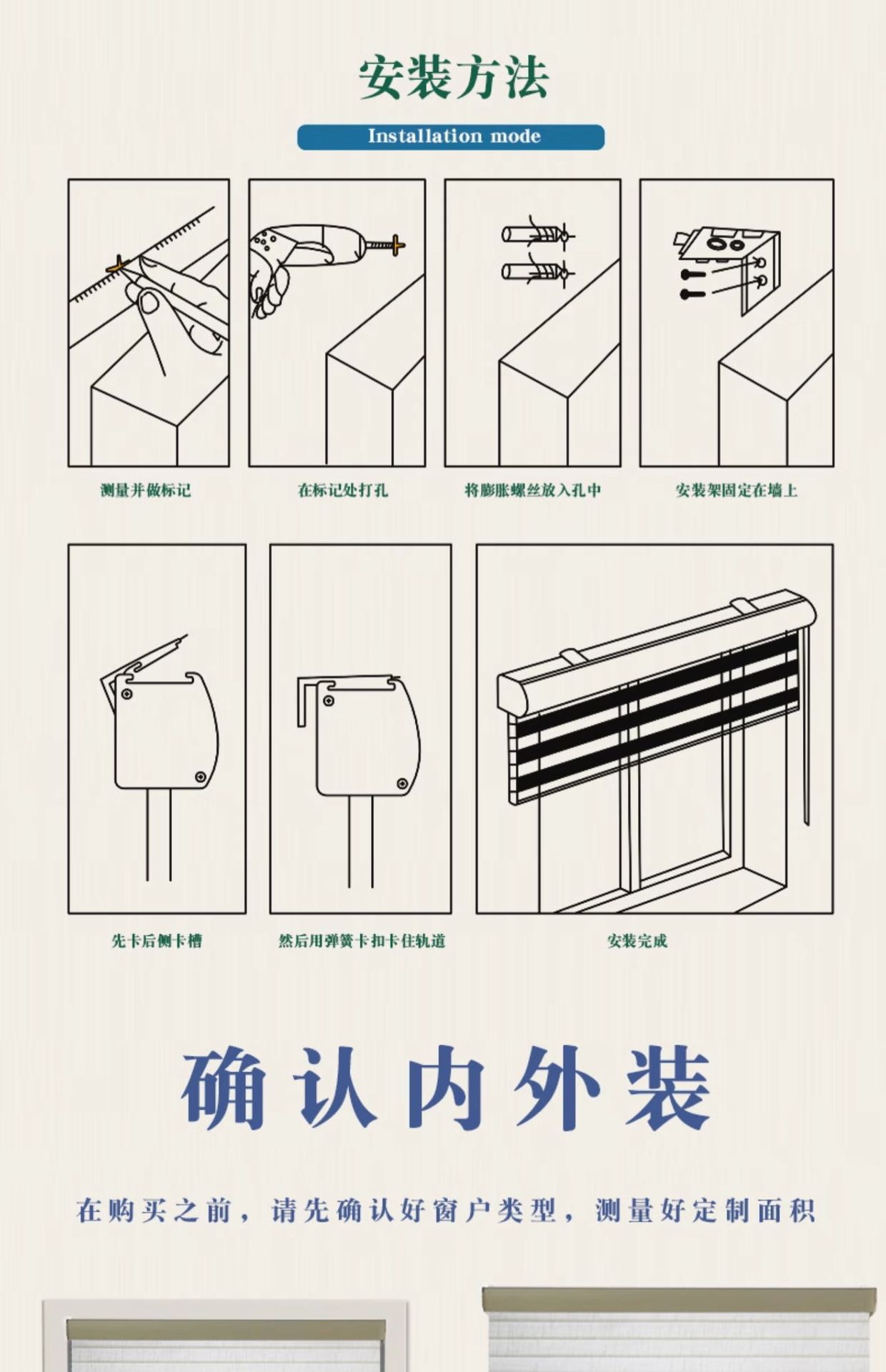 安装方法

Installation mode

测量并做标记

在标记处打孔

将膨胀螺丝放入孔中

安装架固定在墙上

先卡后侧卡槽

然后用弹簧卡扣卡住轨道

安装完成

确认内外装

在购买之前，请先确认好窗户类型，测量好定制面积