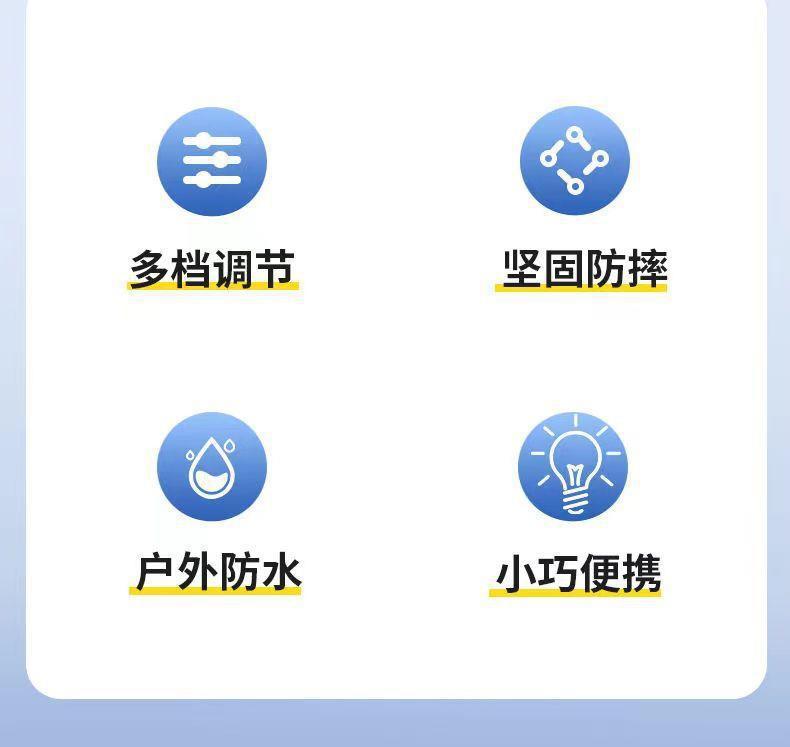 多档调节

坚固防摔

户外防水

小巧便携