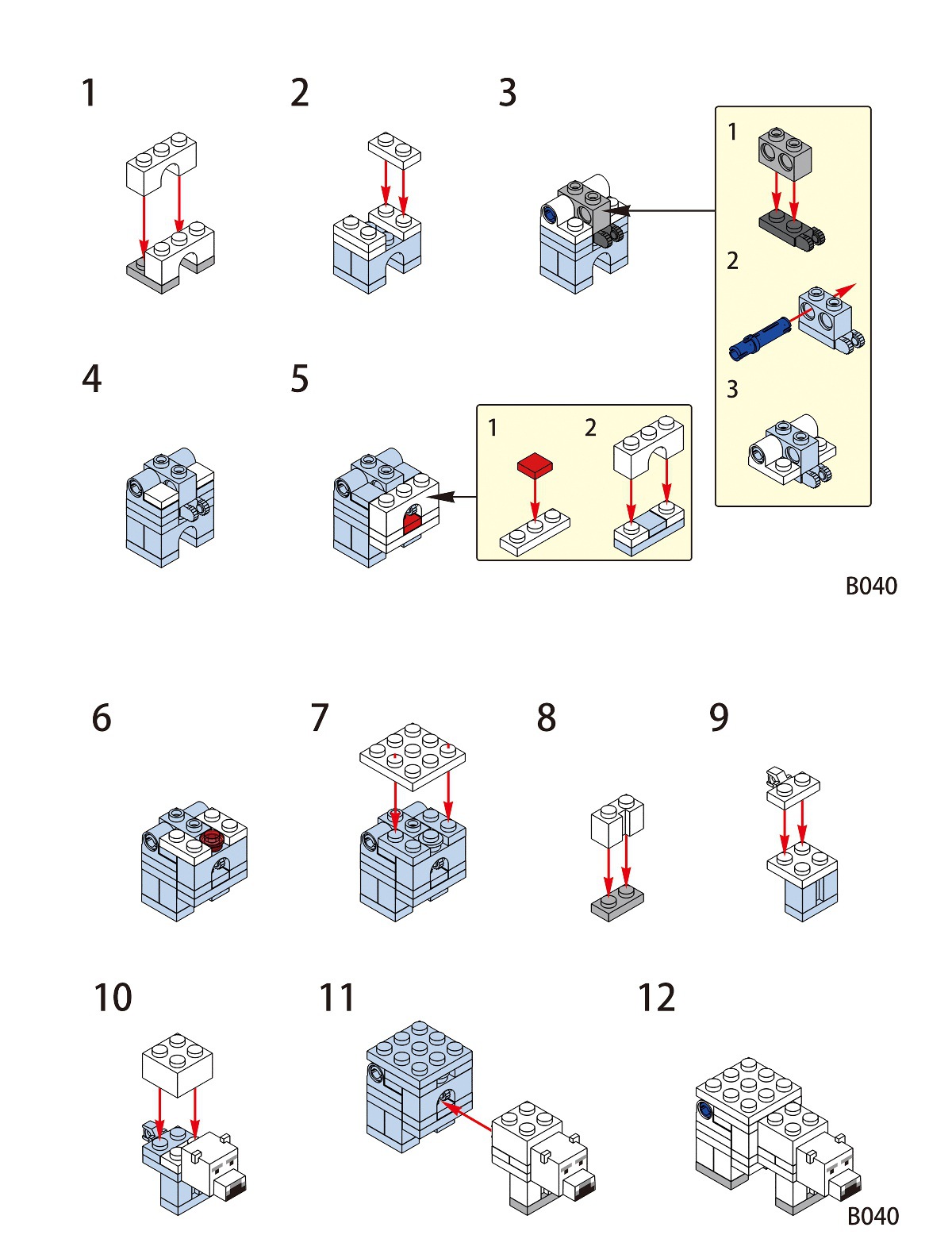 1

2

3

1

2

3

4

5

1

2

B040

6

7

8

9

10

11

12

B040