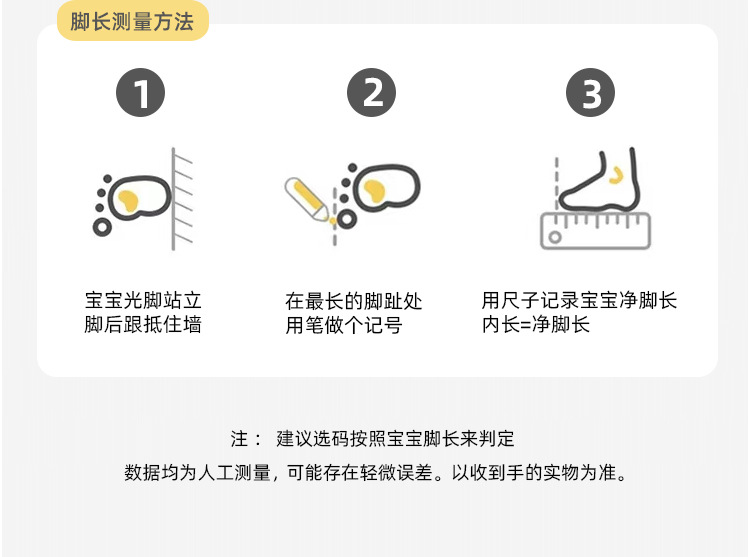 脚长测量方法

1

宝宝光脚站立
脚后跟抵住墙

2

在最长的脚趾处
用笔做个记号

3

用尺子记录宝宝净脚长
内长=净脚长

注： 建议选码按照宝宝脚长来判定
数据均为人工测量，可能存在轻微误差。以收到手的实物为准。