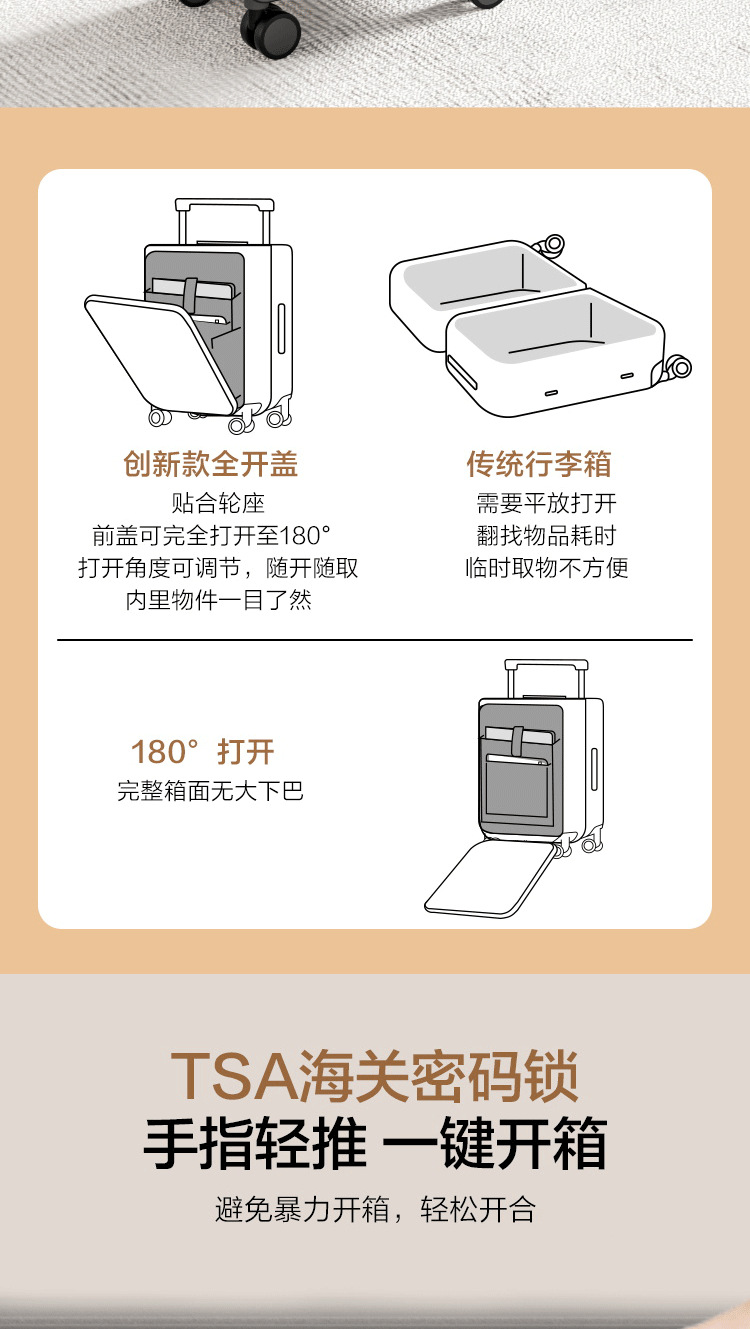 创新款全开盖
贴合轮座
前盖可完全打开至180°
打开角度可调节，随开随取
内里物件一目了然

传统行李箱
需要平放打开
翻找物品耗时
临时取物不方便

180° 打开
完整箱面无大下巴

TSA海关密码锁
手指轻推 一键开箱
避免暴力开箱，轻松开合