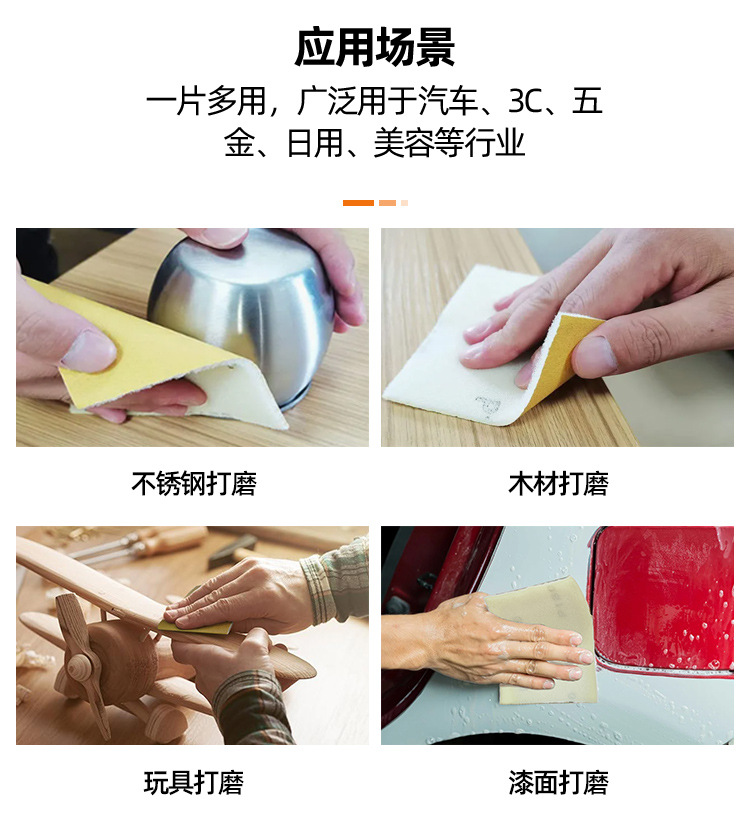 应用场景

一片多用，广泛用于汽车、3C、五金、日用、美容等行业

不锈钢打磨

木材打磨

玩具打磨

漆面打磨