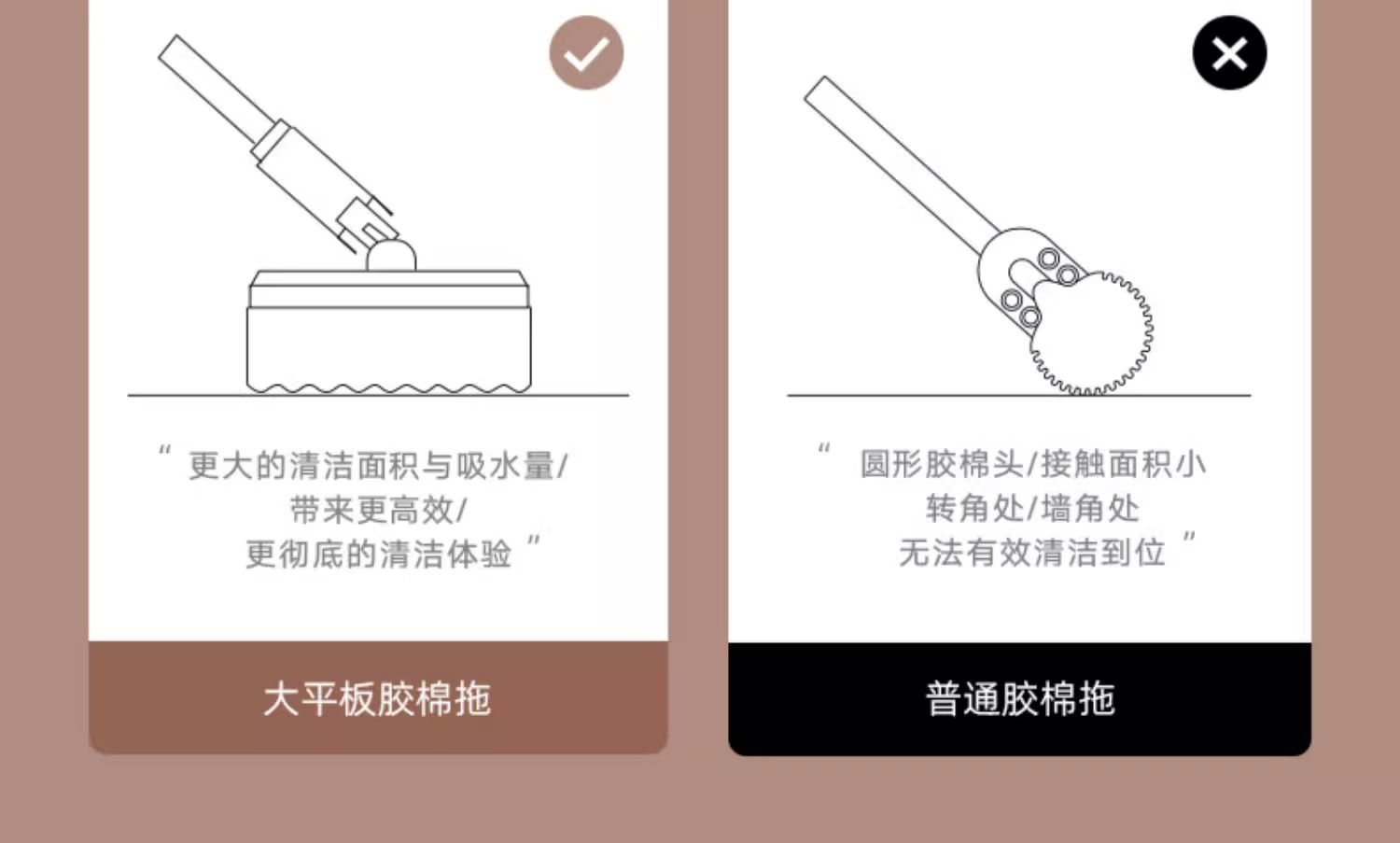 “ 更大的清洁面积与吸水量/
带来更高效/
更彻底的清洁体验 ”

大平板胶棉拖

“ 圆形胶棉头/接触面积小
转角处/墙角处
无法有效清洁到位 ”

普通胶棉拖