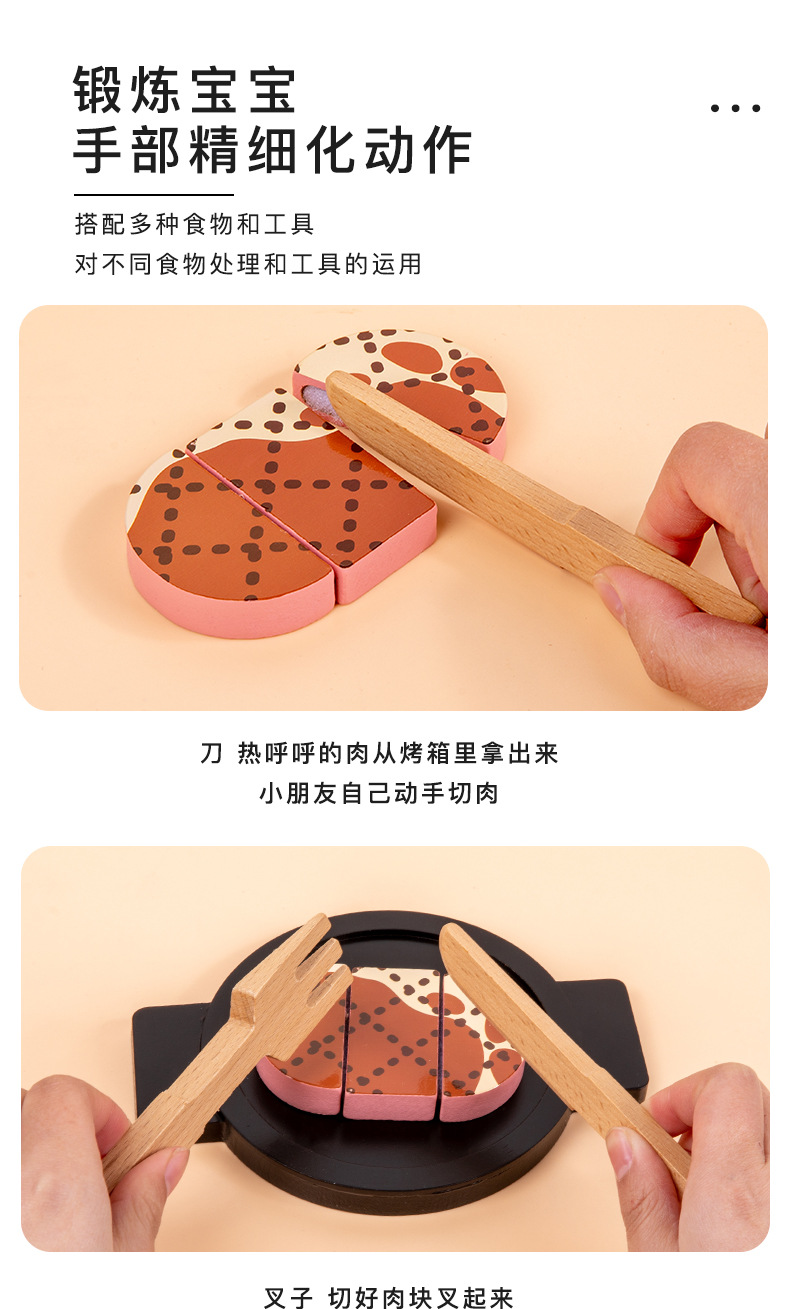 锻炼宝宝
手部精细化动作

...

搭配多种食物和工具
对不同食物处理和工具的运用

刀 热呼呼的肉从烤箱里拿出来
小朋友自己动手切肉

叉子 切好肉块叉起来