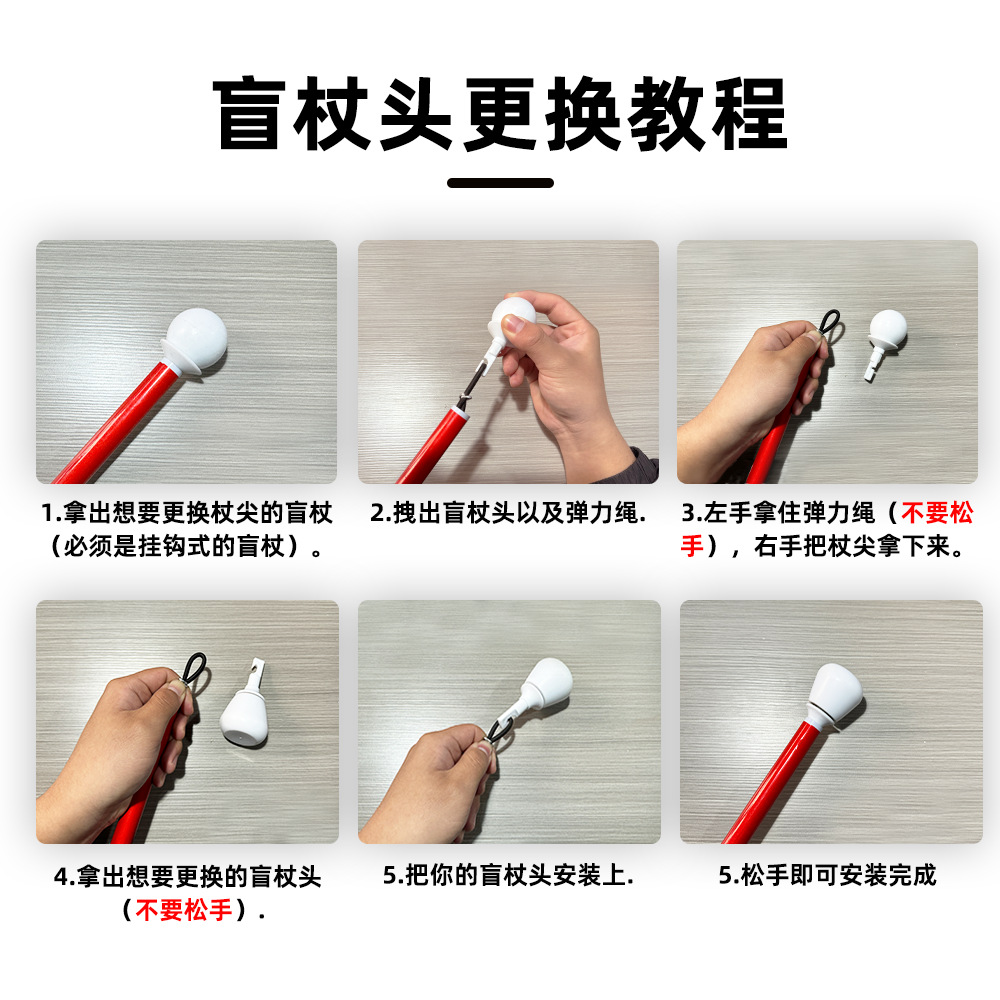 盲杖头更换教程

1.拿出想要更换杖尖的盲杖（必须是挂钩式的盲杖）。

2.拽出盲杖头以及弹力绳.

3.左手拿住弹力绳（不要松手），右手把杖尖拿下来。

4.拿出想要更换的盲杖头（不要松手）.

5.把你的盲杖头安装上.

5.松手即可安装完成