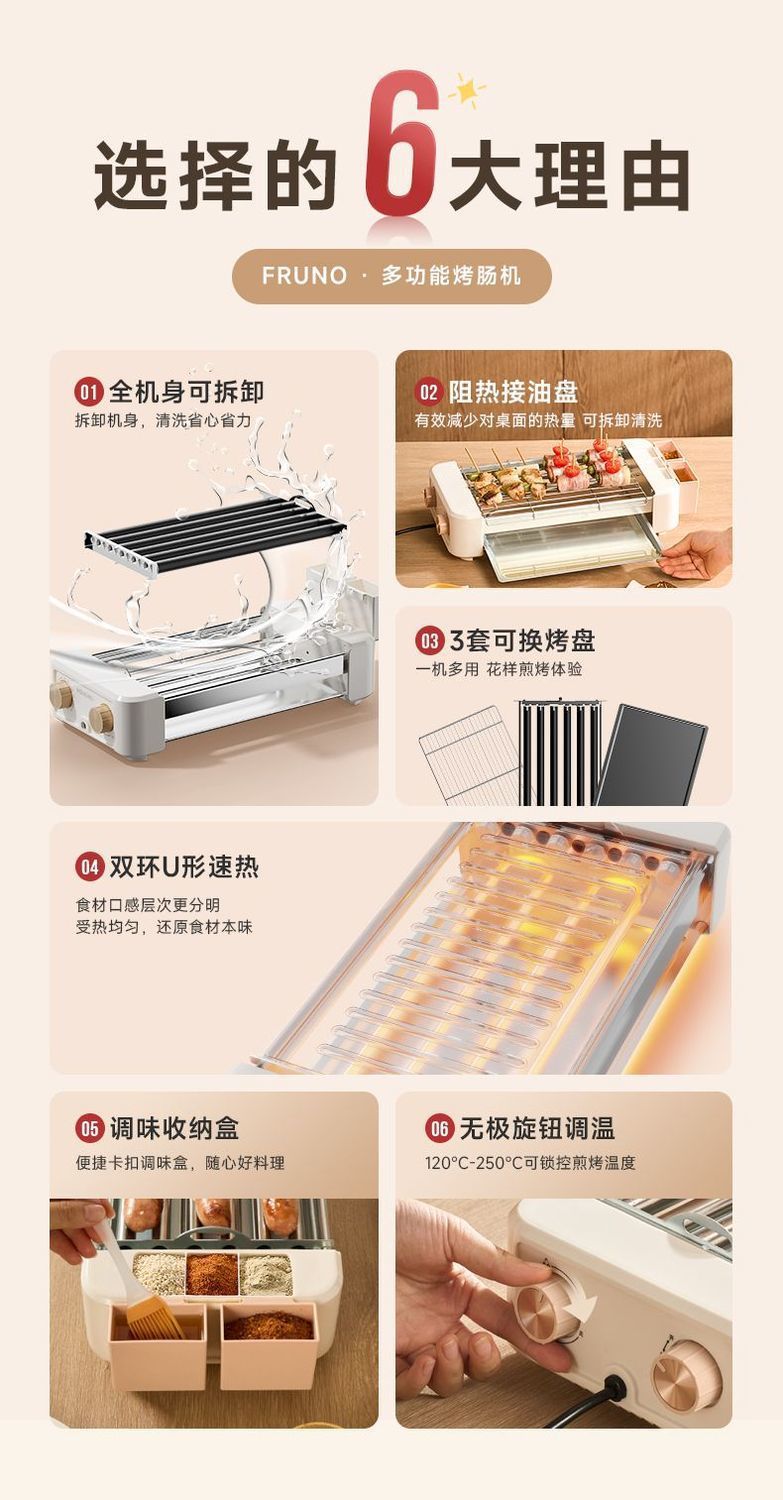 选择的6大理由

FRUNO · 多功能烤肠机

01 全机身可拆卸
拆卸机身，清洗省心省力

02 阻热接油盘
有效减少对桌面的热量 可拆卸清洗

03 3套可换烤盘
一机多用 花样煎烤体验

04 双环U形速热
食材口感层次更分明
受热均匀，还原食材本味

05 调味收纳盒
便捷卡扣调味盒，随心好料理

06 无极旋钮调温
120°C-250°C可锁控煎烤温度