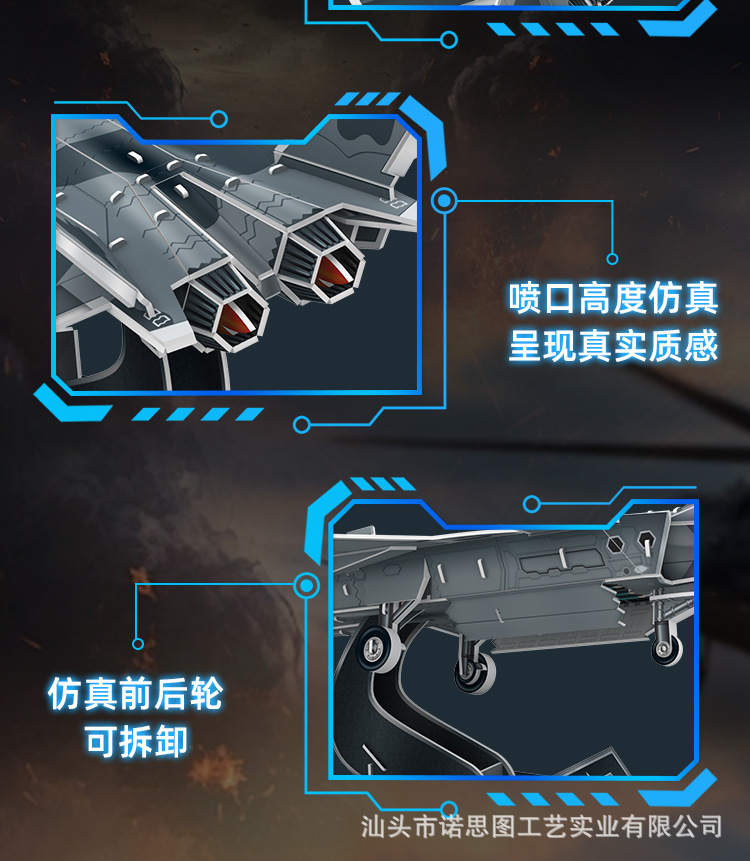 喷口高度仿真
呈现真实质感

仿真前后轮
可拆卸

汕头市诺思图工艺实业有限公司