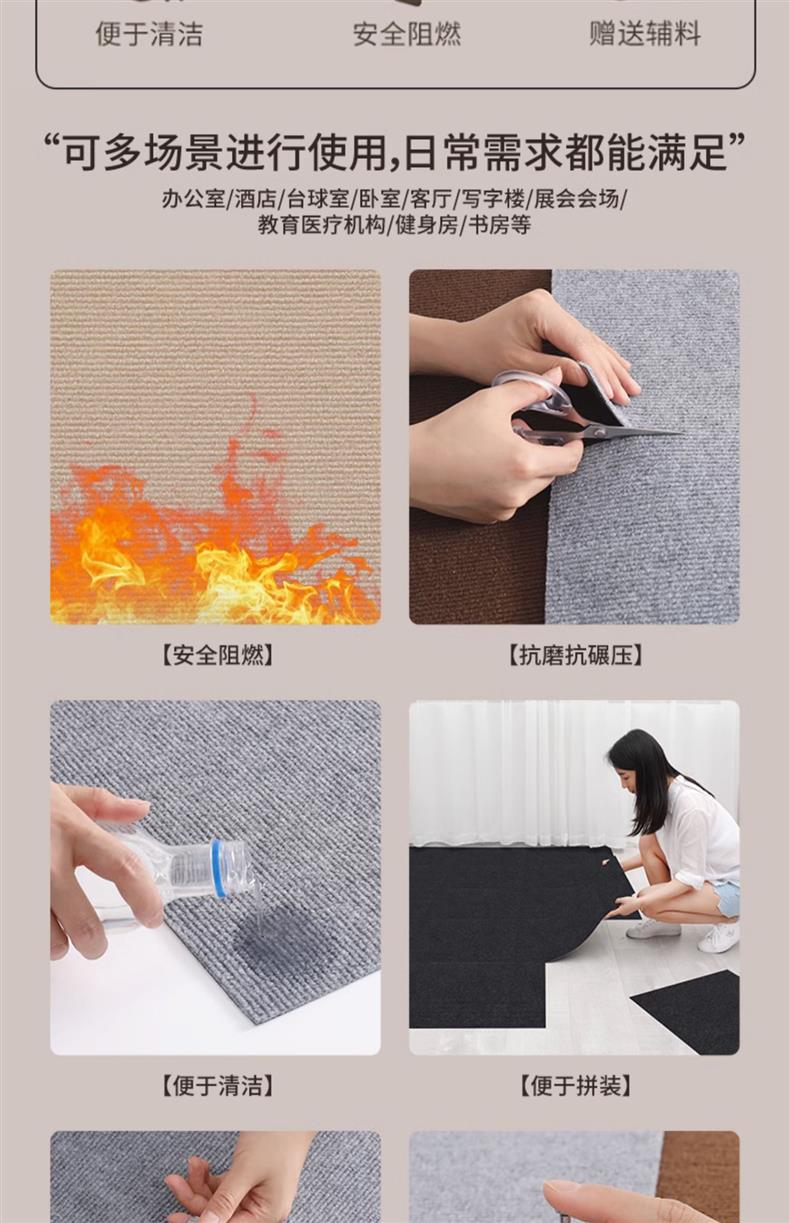 便于清洁 安全阻燃 赠送辅料

“可多场景进行使用,日常需求都能满足”

办公室/酒店/台球室/卧室/客厅/写字楼/展会会场/教育医疗机构/健身房/书房等

【安全阻燃】

【抗磨抗碾压】

【便于清洁】

【便于拼装】