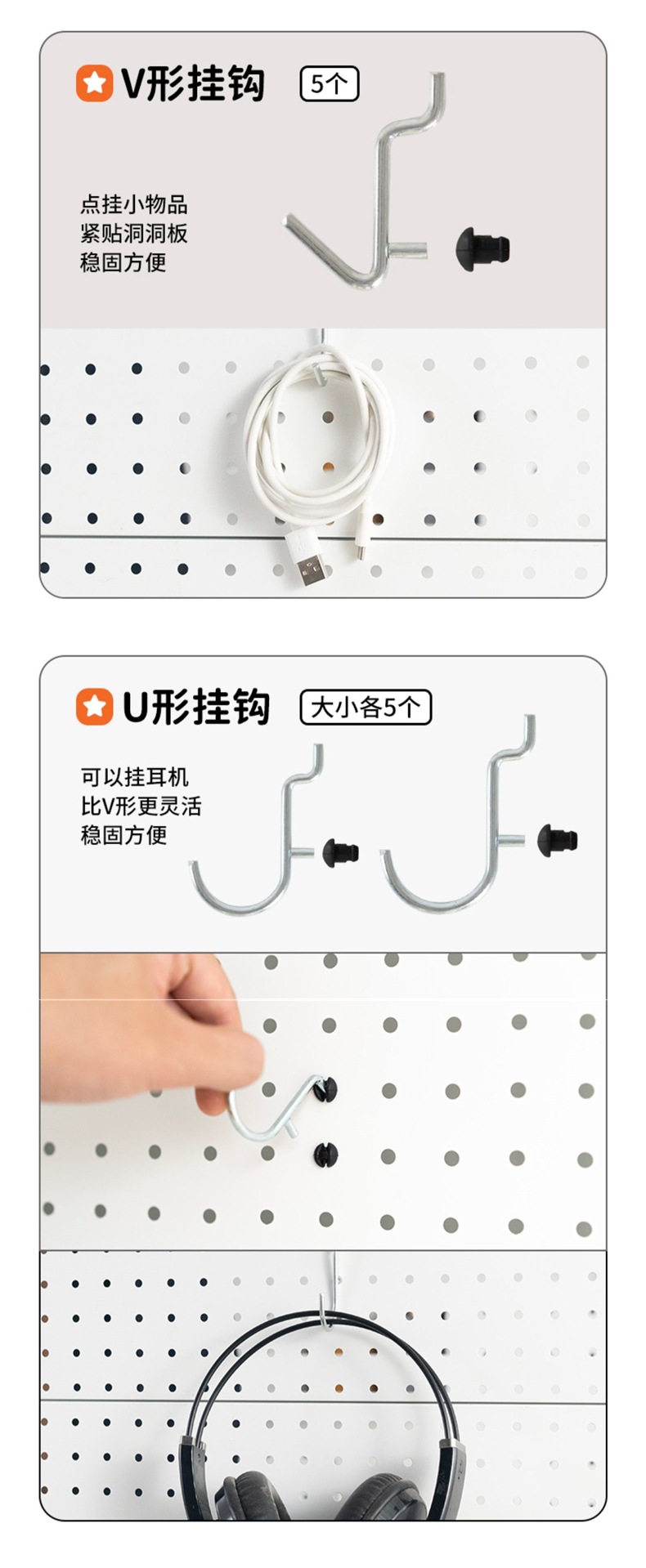 V形挂钩 5个

点挂小物品
紧贴洞洞板
稳固方便

U形挂钩 大小各5个

可以挂耳机
比V形更灵活
稳固方便