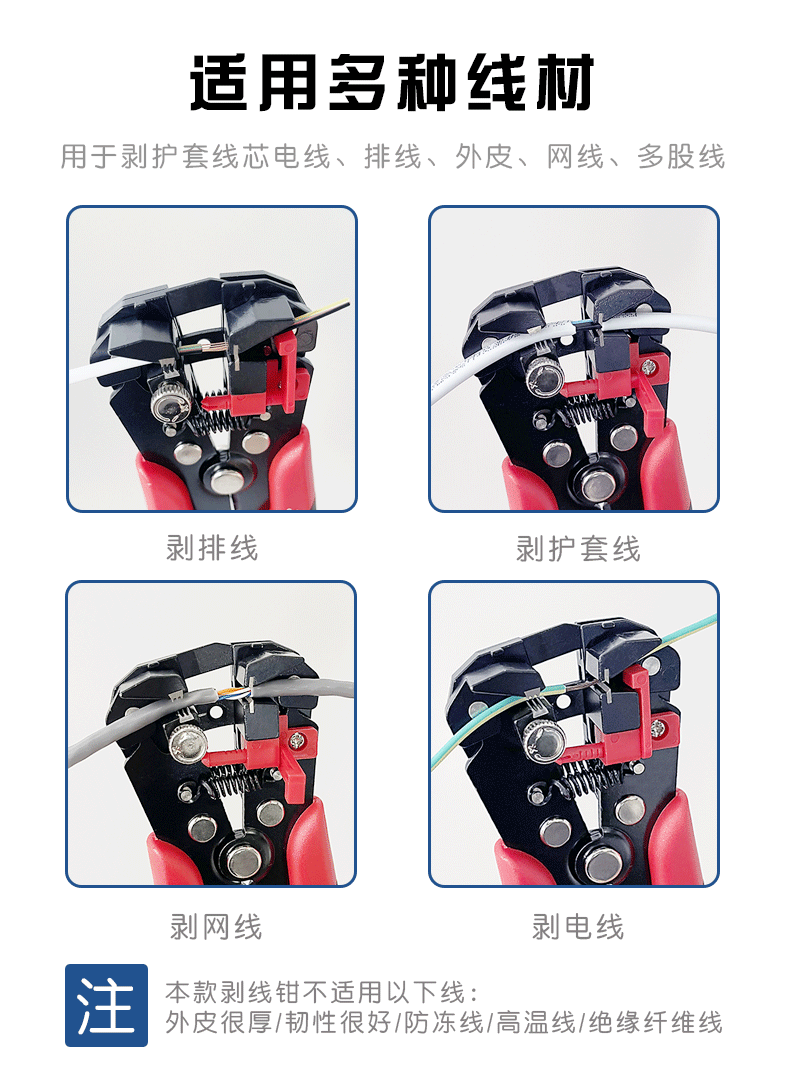 适用多种线材

用于剥护套线芯电线、排线、外皮、网线、多股线

剥排线

剥护套线

剥网线

剥电线

注

本款剥线钳不适用以下线：
外皮很厚/韧性很好/防冻线/高温线/绝缘纤维线