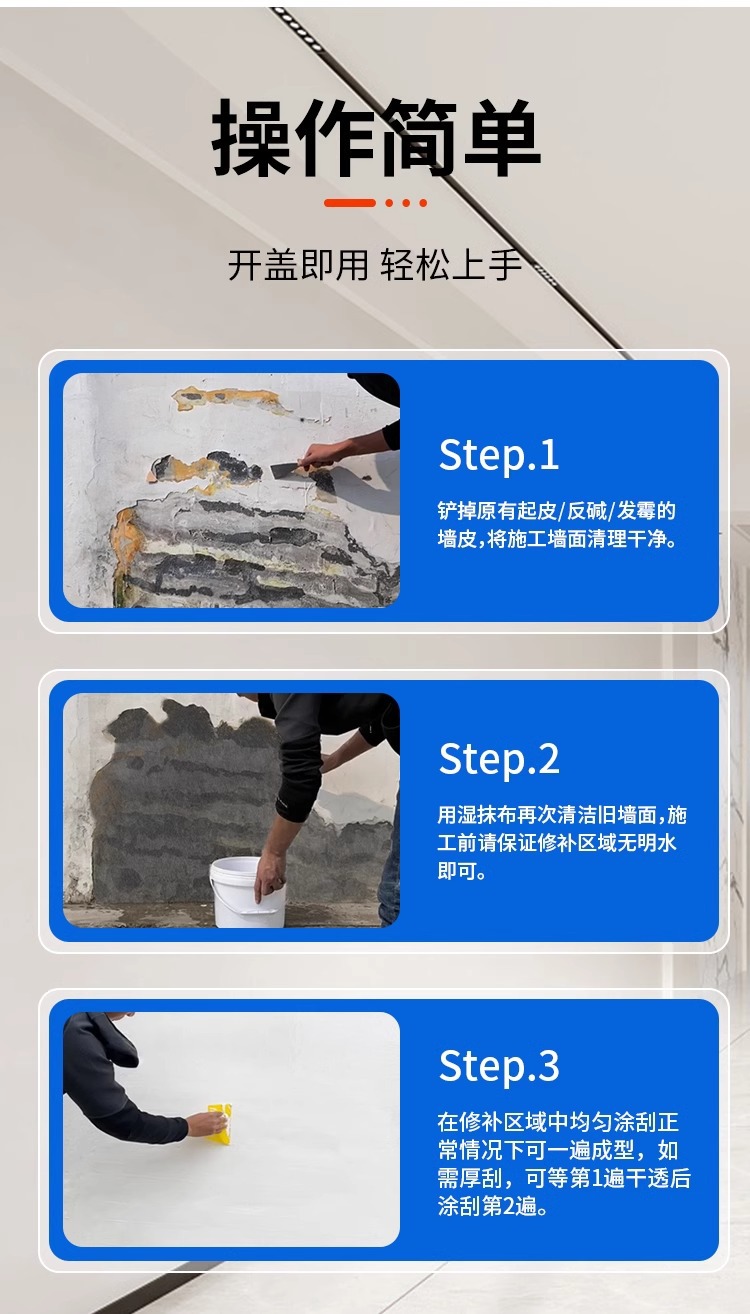 操作简单

开盖即用 轻松上手

Step.1

铲掉原有起皮/反碱/发霉的墙皮,将施工墙面清理干净。

Step.2

用湿抹布再次清洁旧墙面,施工前请保证修补区域无明水即可。

Step.3

在修补区域中均匀涂刮正常情况下可一遍成型，如需厚刮，可等第1遍干透后涂刮第2遍。