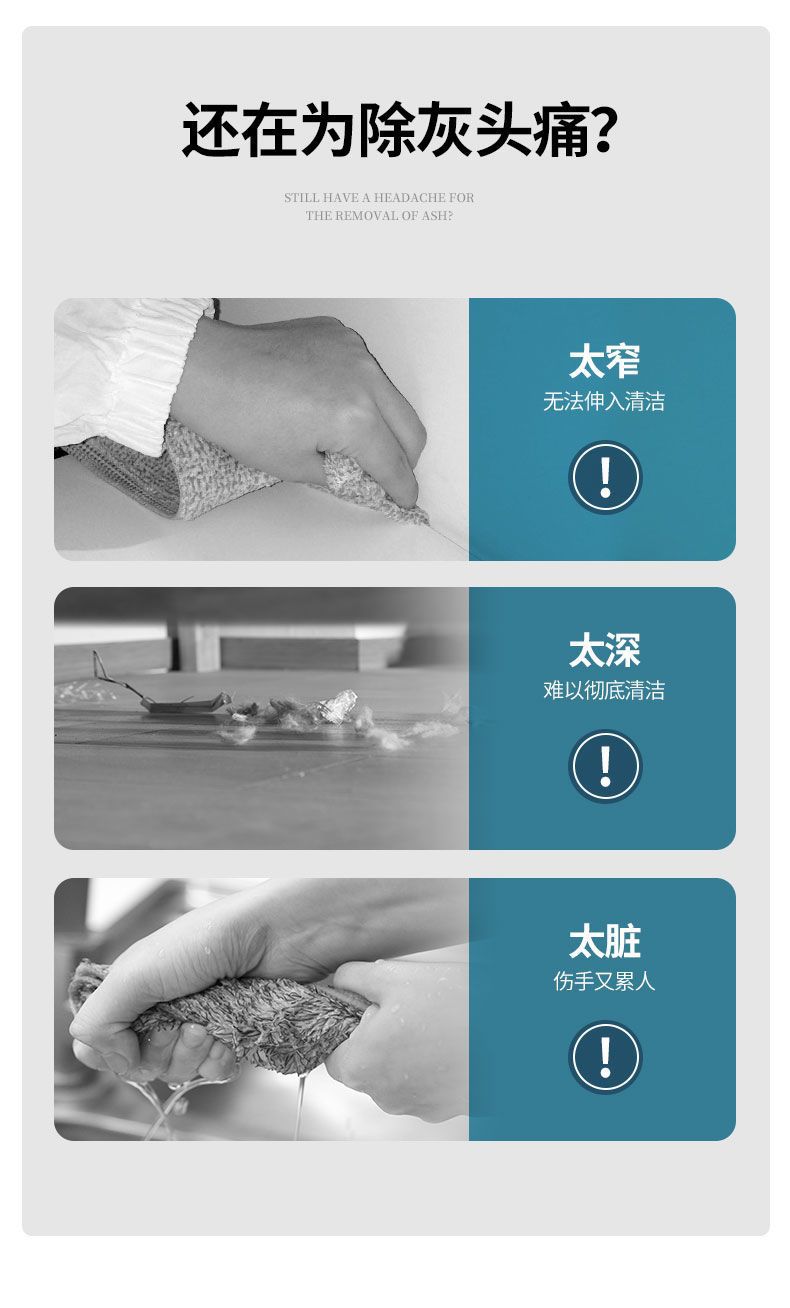 还在为除灰头痛?

STILL HAVE A HEADACHE FOR THE REMOVAL OF ASH?

太窄
无法伸入清洁
!

太深
难以彻底清洁
!

太脏
伤手又累人
!