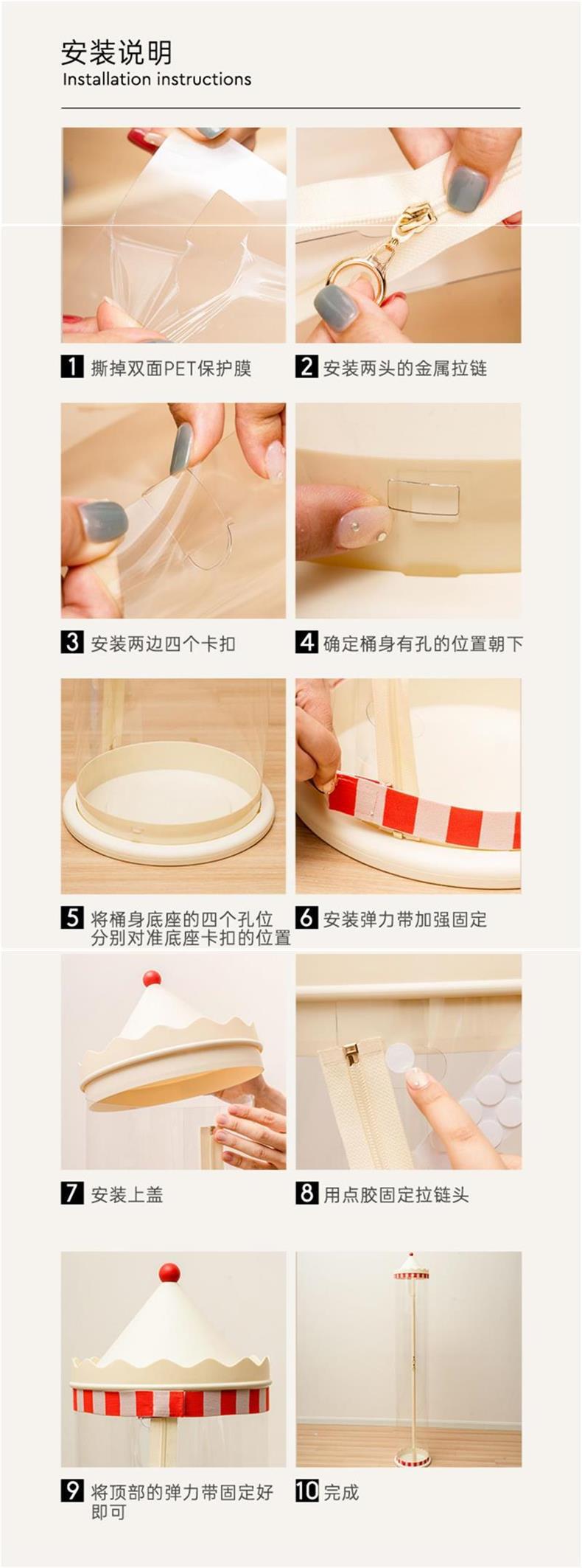 安装说明
Installation instructions

1 撕掉双面PET保护膜

2 安装两头的金属拉链

3 安装两边四个卡扣

4 确定桶身有孔的位置朝下

5 将桶身底座的四个孔位分别对准底座卡扣的位置

6 安装弹力带加强固定

7 安装上盖

8 用点胶固定拉链头

9 将顶部的弹力带固定好即可

10 完成