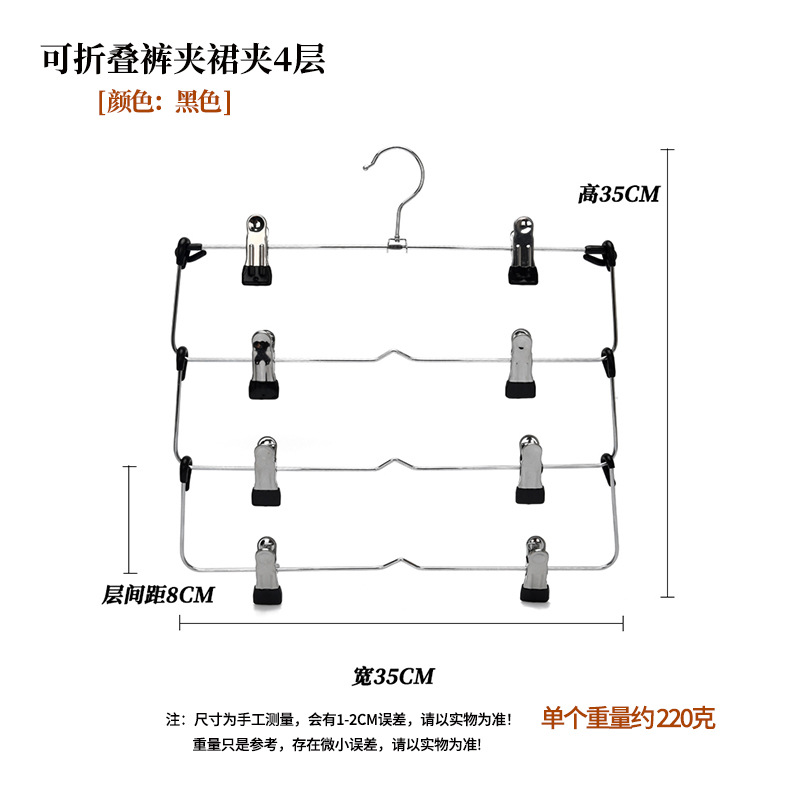 可折叠裤夹裙夹4层
[颜色：黑色]

高35CM

层间距8CM

宽35CM

注：尺寸为手工测量，会有1-2CM误差，请以实物为准！
重量只是参考，存在微小误差，请以实物为准！

单个重量约220克