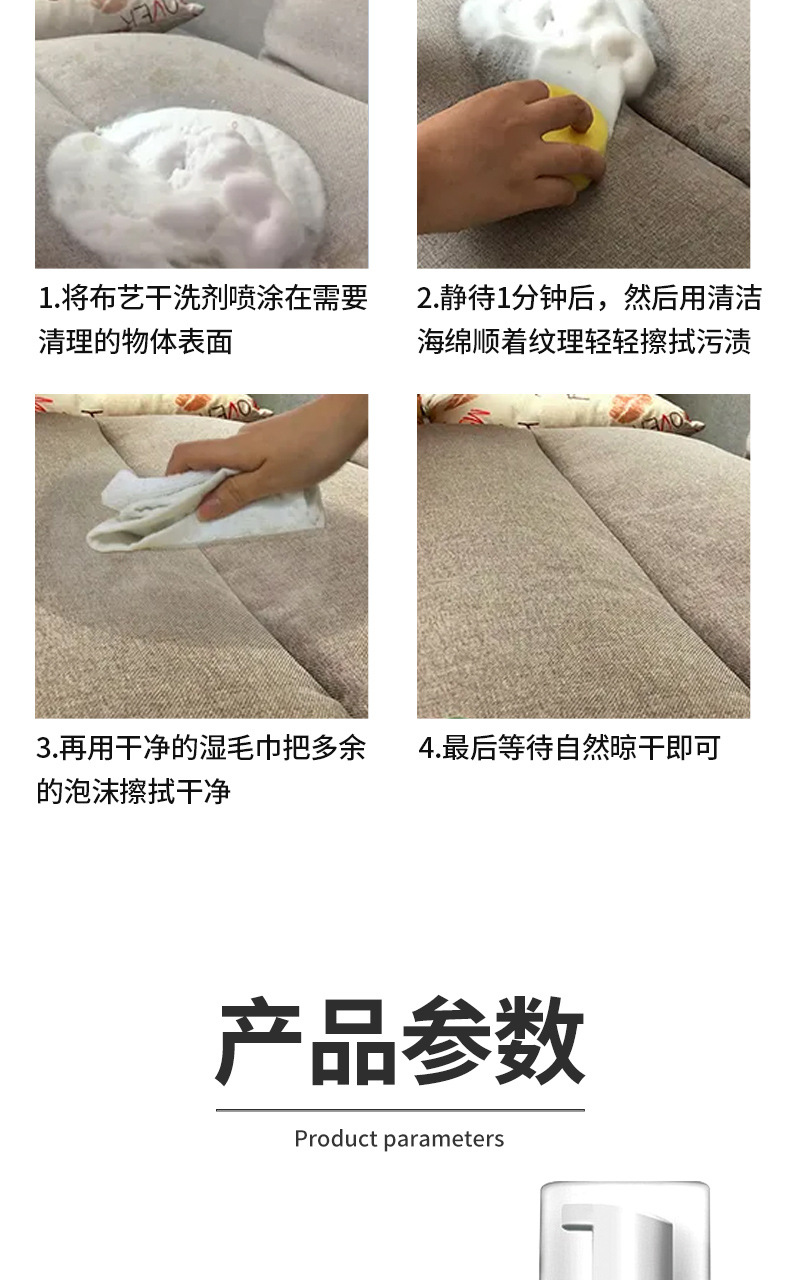 1.将布艺干洗剂喷涂在需要清理的物体表面

2.静待1分钟后，然后用清洁海绵顺着纹理轻轻擦拭污渍

3.再用干净的湿毛巾把多余的泡沫擦拭干净

4.最后等待自然晾干即可

产品参数

Product parameters