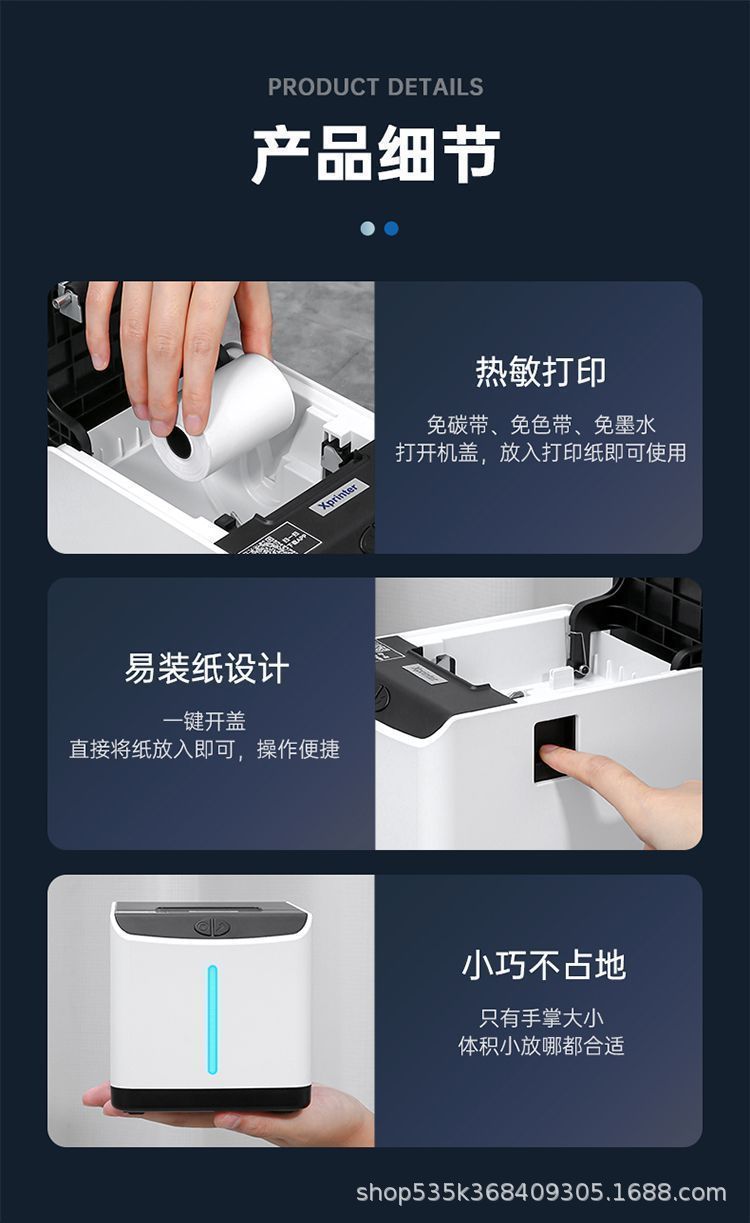 PRODUCT DETAILS
产品细节

Xprinter

热敏打印
免碳带、免色带、免墨水
打开机盖，放入打印纸即可使用

易装纸设计
一键开盖
直接将纸放入即可，操作便捷

小巧不占地
只有手掌大小
体积小放哪都合适

shop535k368409305.1688.com