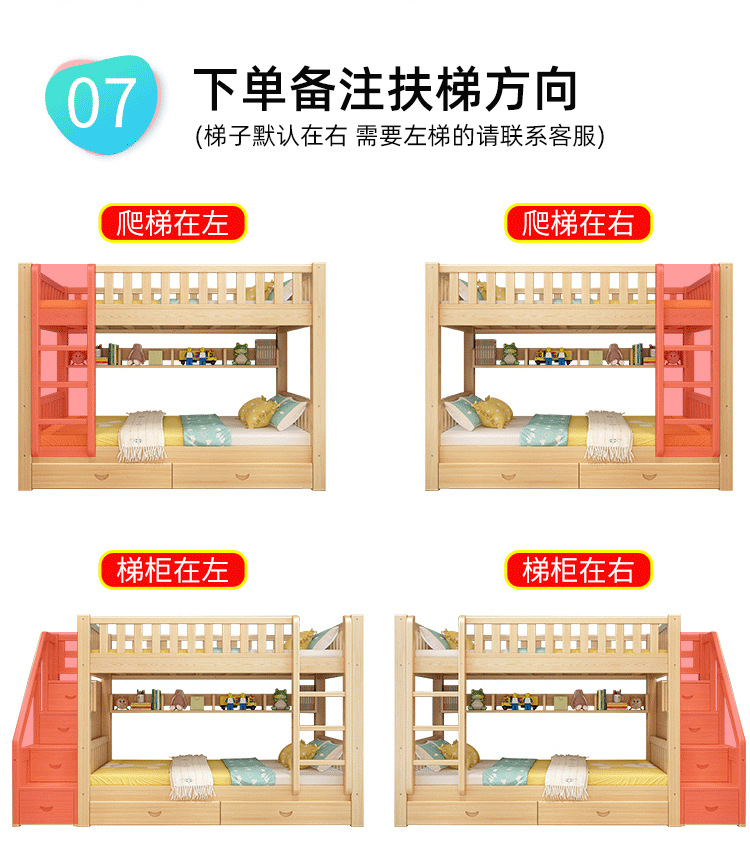 07

下单备注扶梯方向

(梯子默认在右 需要左梯的请联系客服)

爬梯在左

爬梯在右

梯柜在左

梯柜在右