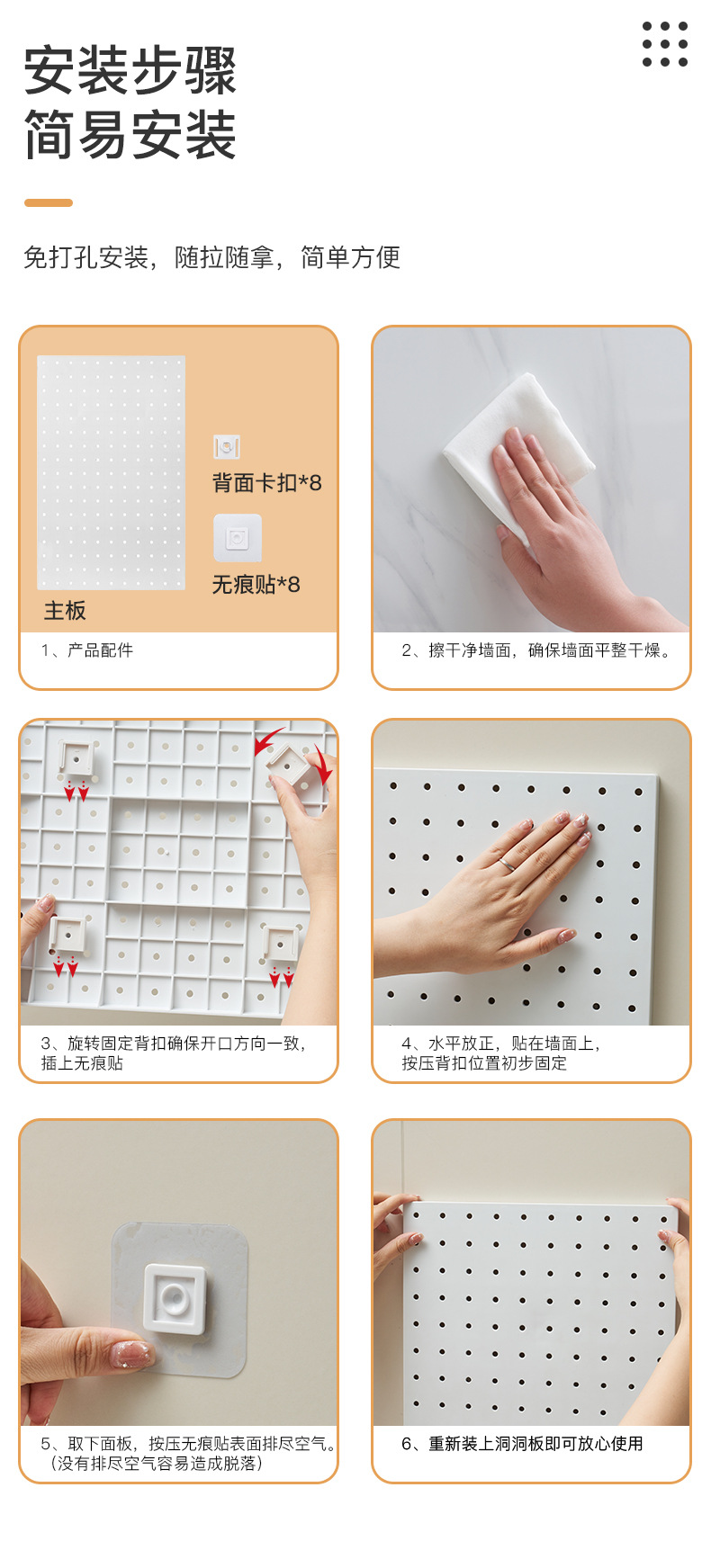 安装步骤
简易安装

免打孔安装，随拉随拿，简单方便

背面卡扣*8

无痕贴*8

主板

1、产品配件

2、擦干净墙面，确保墙面平整干燥。

3、旋转固定背扣确保开口方向一致，插上无痕贴

4、水平放正，贴在墙面上，按压背扣位置初步固定

5、取下面板，按压无痕贴表面排尽空气。（没有排尽空气容易造成脱落）

6、重新装上洞洞板即可放心使用