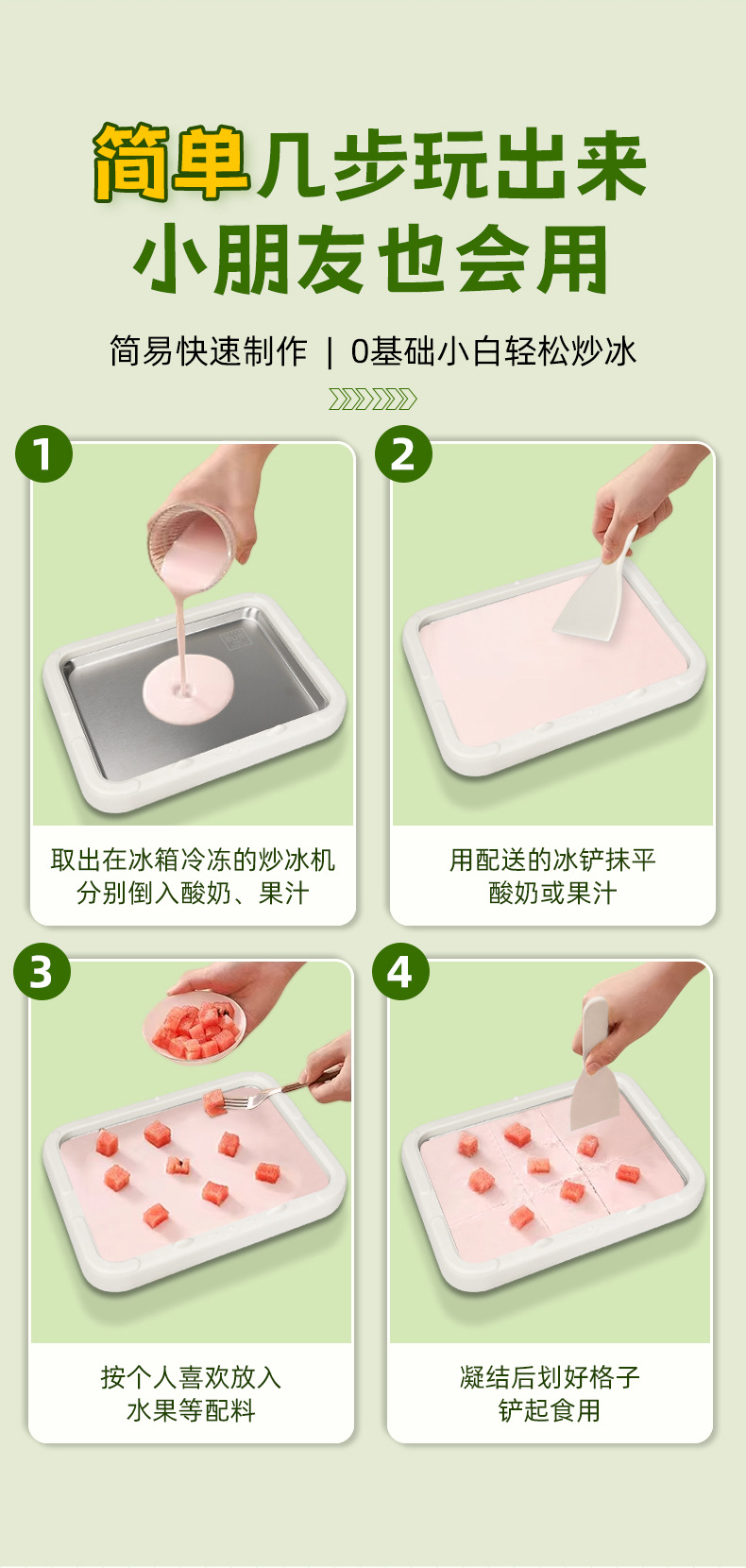 简单几步玩出来
小朋友也会用

简易快速制作 | 0基础小白轻松炒冰

1

取出在冰箱冷冻的炒冰机
分别倒入酸奶、果汁

2

用配送的冰铲抹平
酸奶或果汁

3

按个人喜欢放入
水果等配料

4

凝结后划好格子
铲起食用