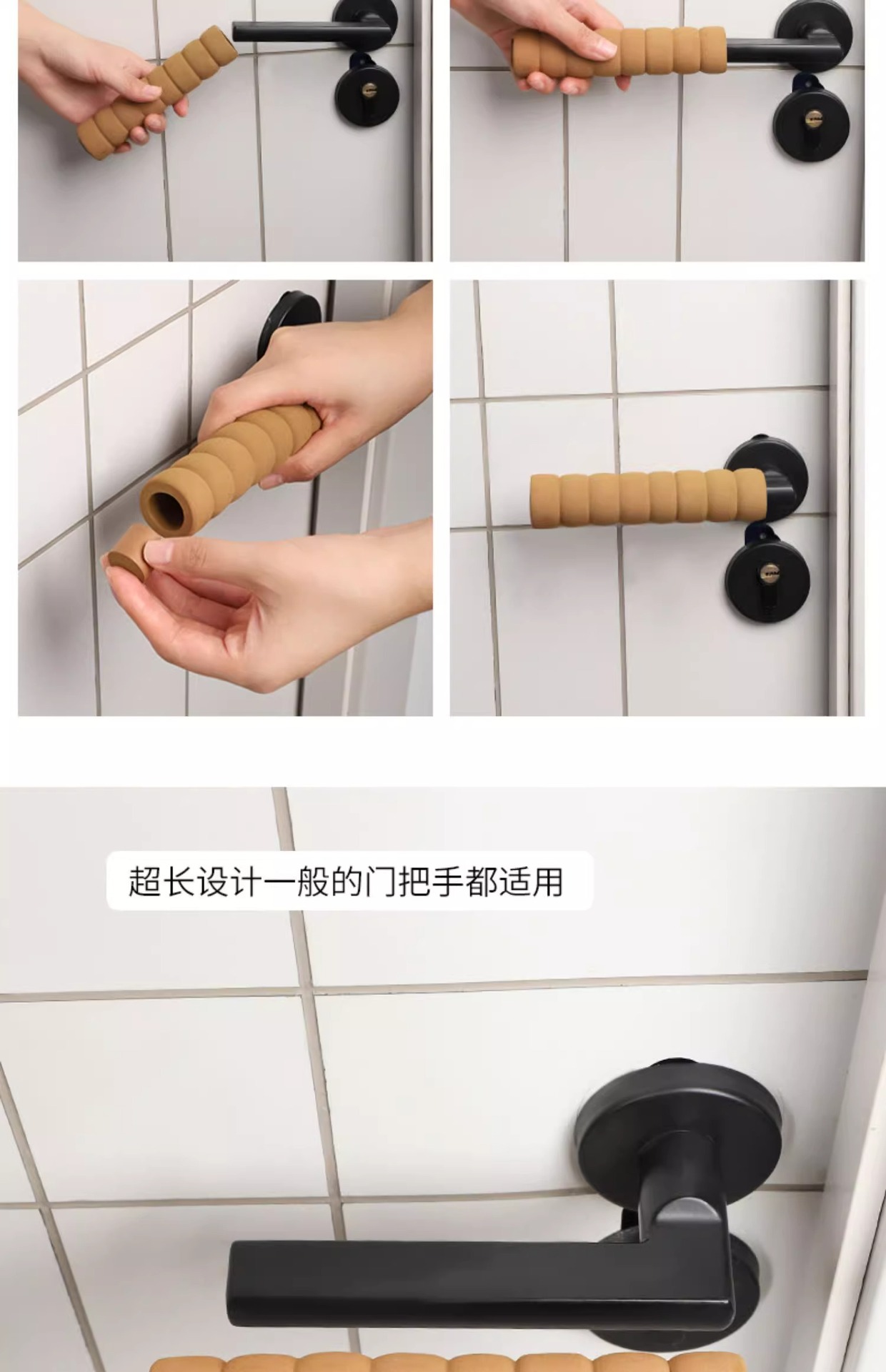 超长设计一般的门把手都适用