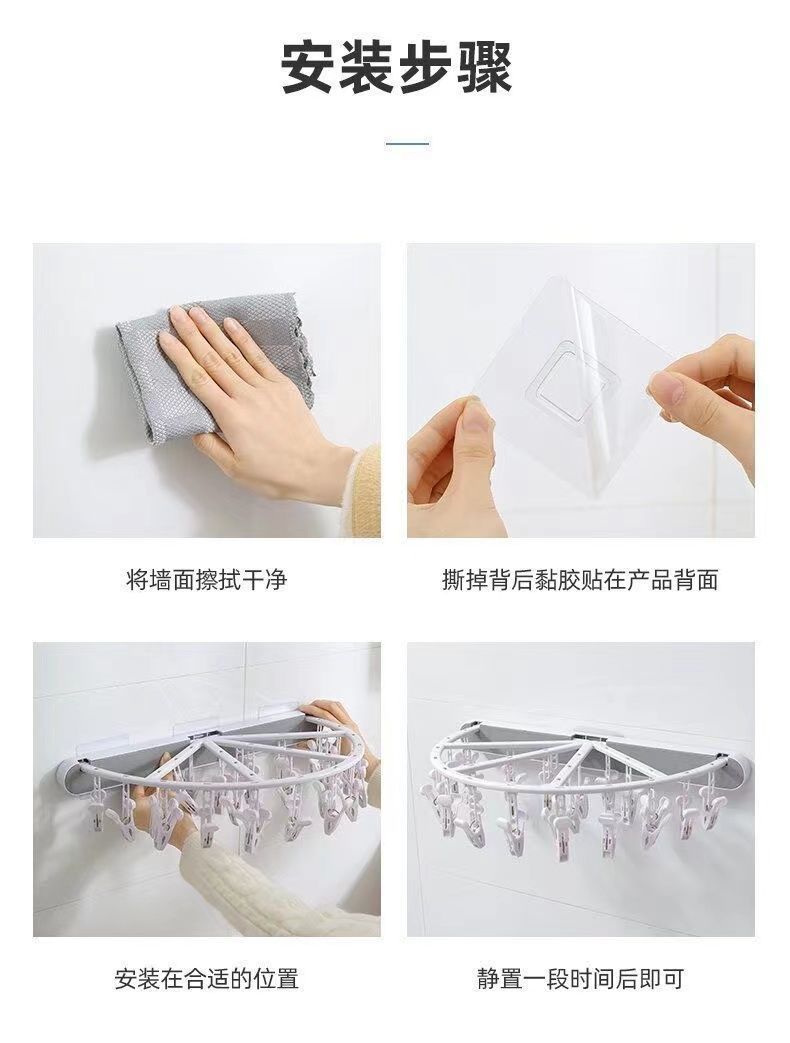 安装步骤

将墙面擦拭干净

撕掉背后黏胶贴在产品背面

安装在合适的位置

静置一段时间后即可