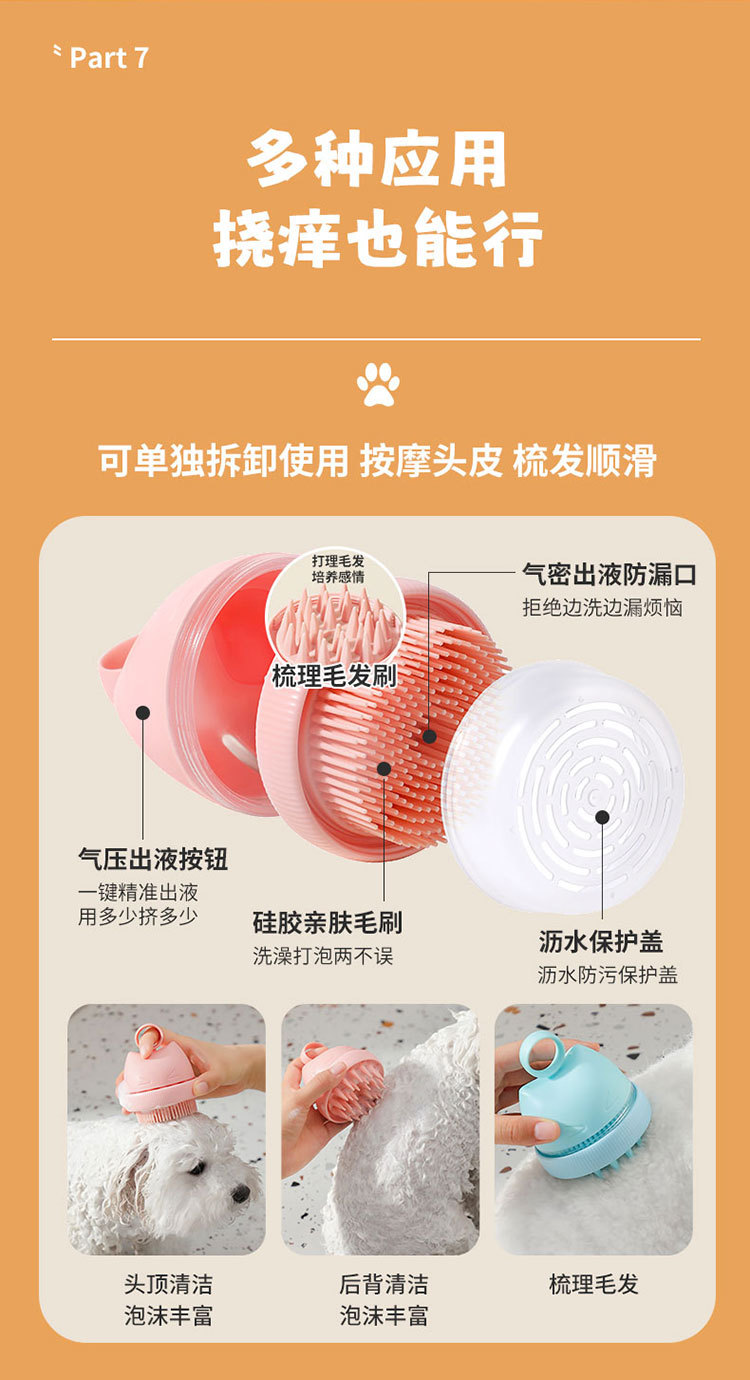 Part 7

多种应用
挠痒也能行

可单独拆卸使用 按摩头皮 梳发顺滑

打理毛发
培养感情

梳理毛发刷

气密出液防漏口
拒绝边洗边漏烦恼

气压出液按钮
一键精准出液
用多少挤多少

硅胶亲肤毛刷
洗澡打泡两不误

沥水保护盖
沥水防污保护盖

头顶清洁
泡沫丰富

后背清洁
泡沫丰富

梳理毛发