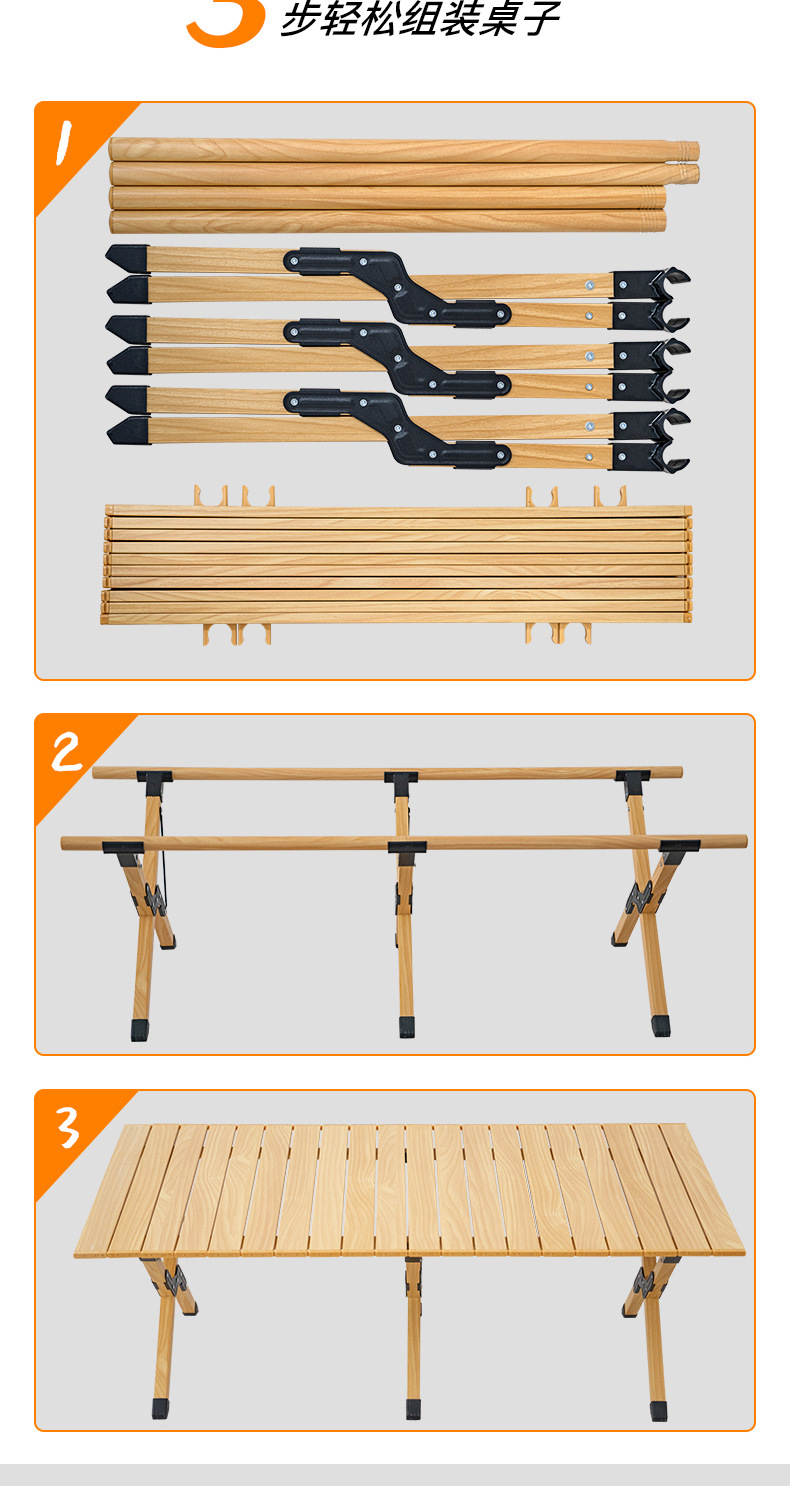 3 步轻松组装桌子

1

2

3