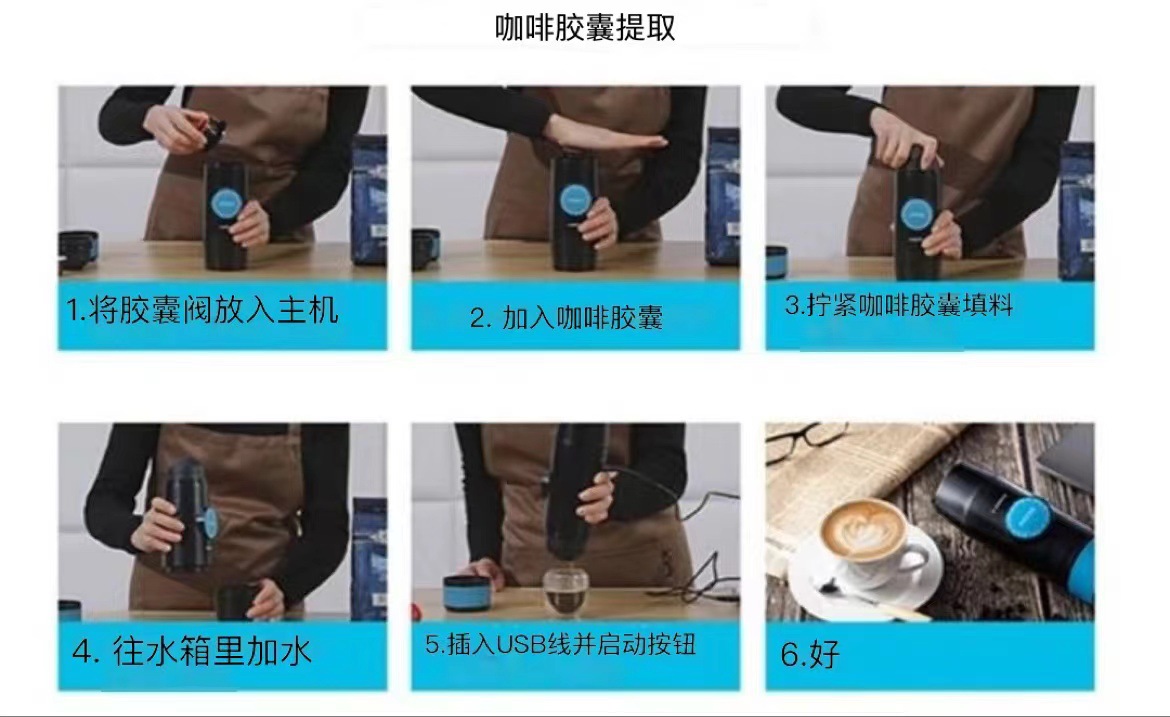 咖啡胶囊提取

1.将胶囊阀放入主机

2. 加入咖啡胶囊

3.拧紧咖啡胶囊填料

4. 往水箱里加水

5.插入USB线并启动按钮

6.好