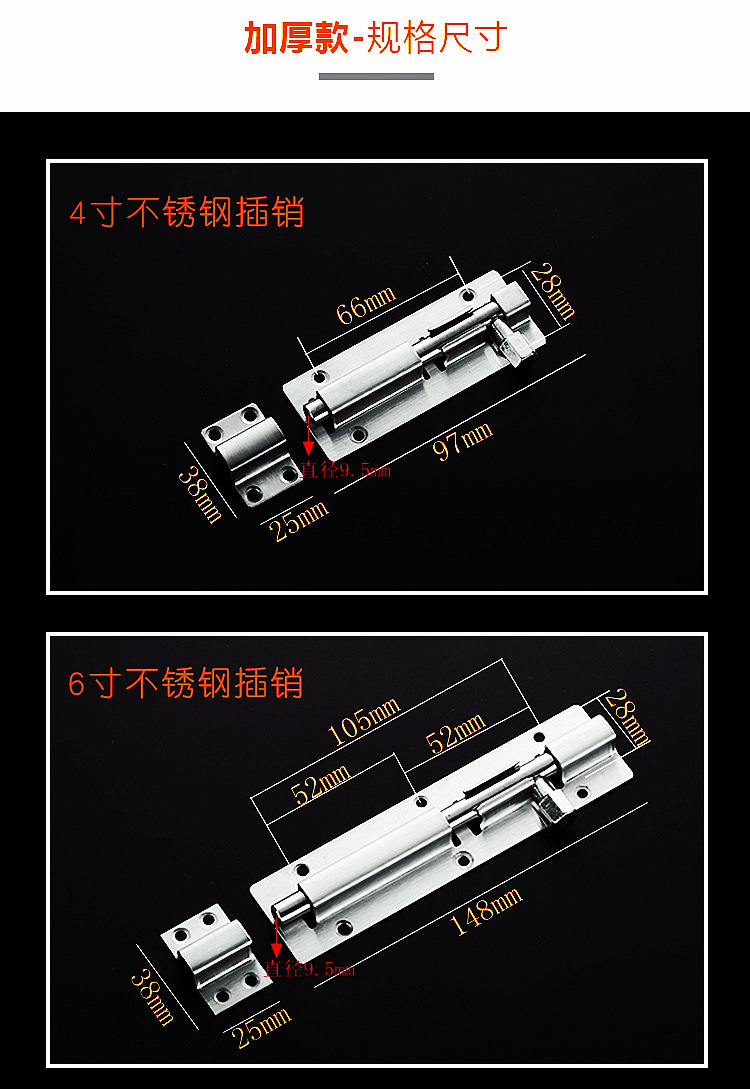 加厚款-规格尺寸

4寸不锈钢插销

66mm

28mm

97mm

直径9.5mm

38mm

25mm

6寸不锈钢插销

105mm

52mm

52mm

28mm

148mm

直径9.5mm

38mm

25mm