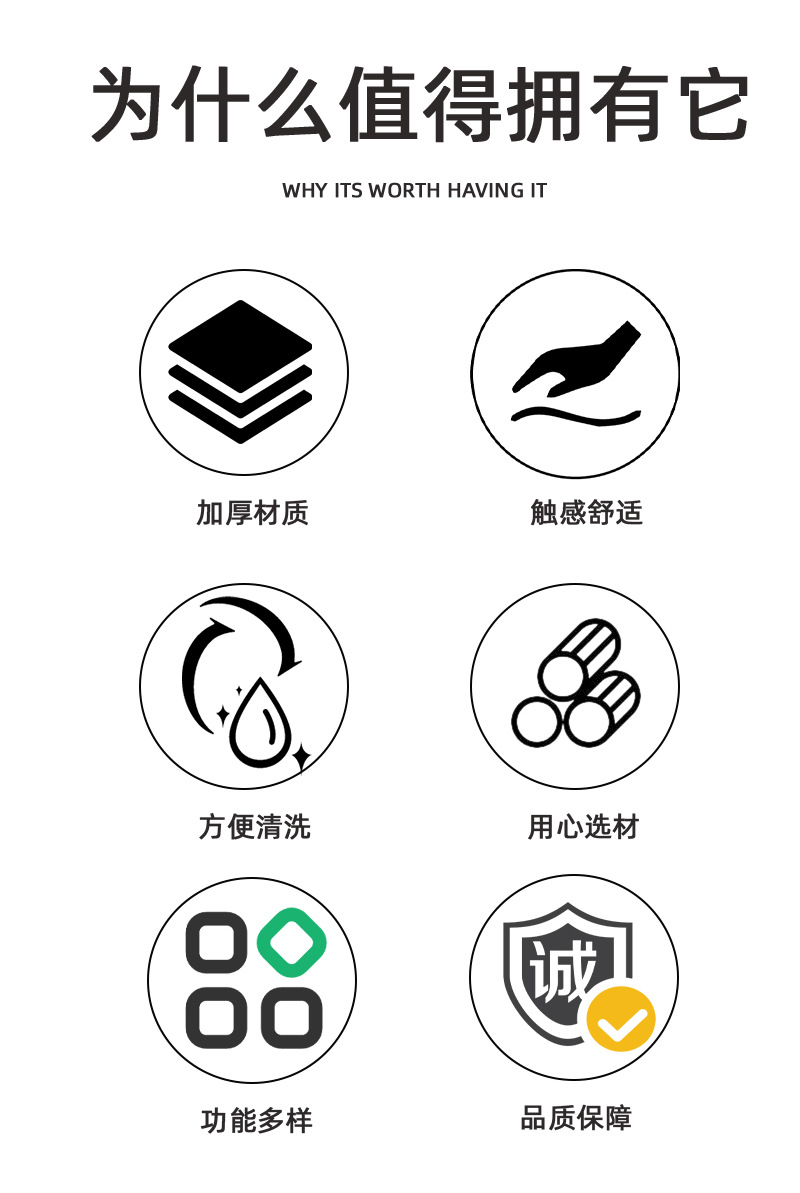 为什么值得拥有它

WHY ITS WORTH HAVING IT

加厚材质

触感舒适

方便清洗

用心选材

功能多样

诚

品质保障