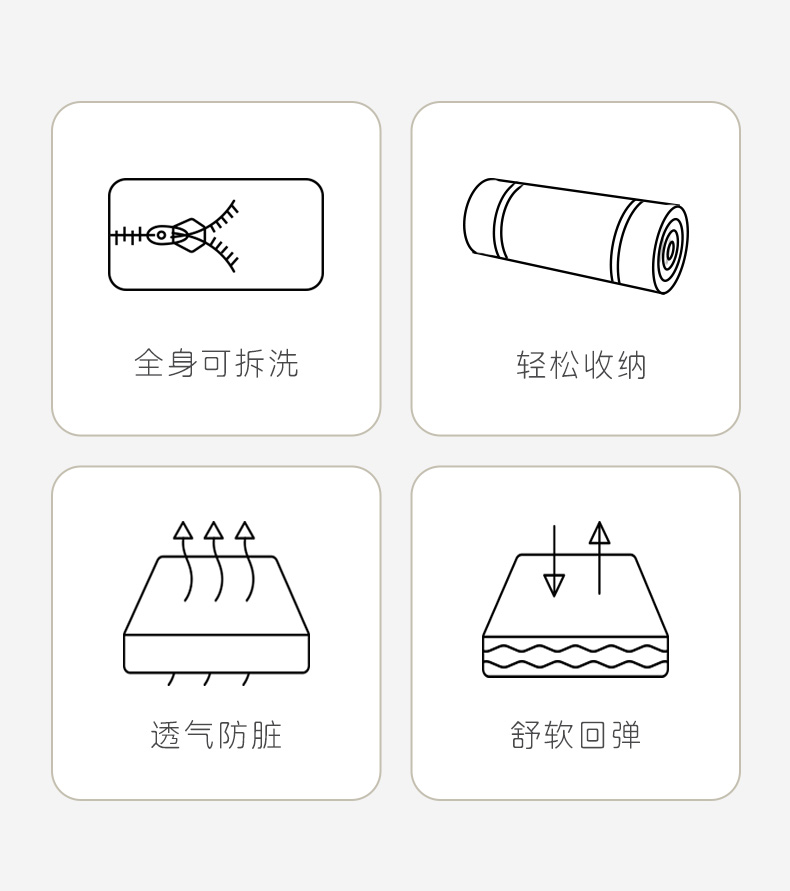 全身可拆洗

轻松收纳

透气防脏

舒软回弹